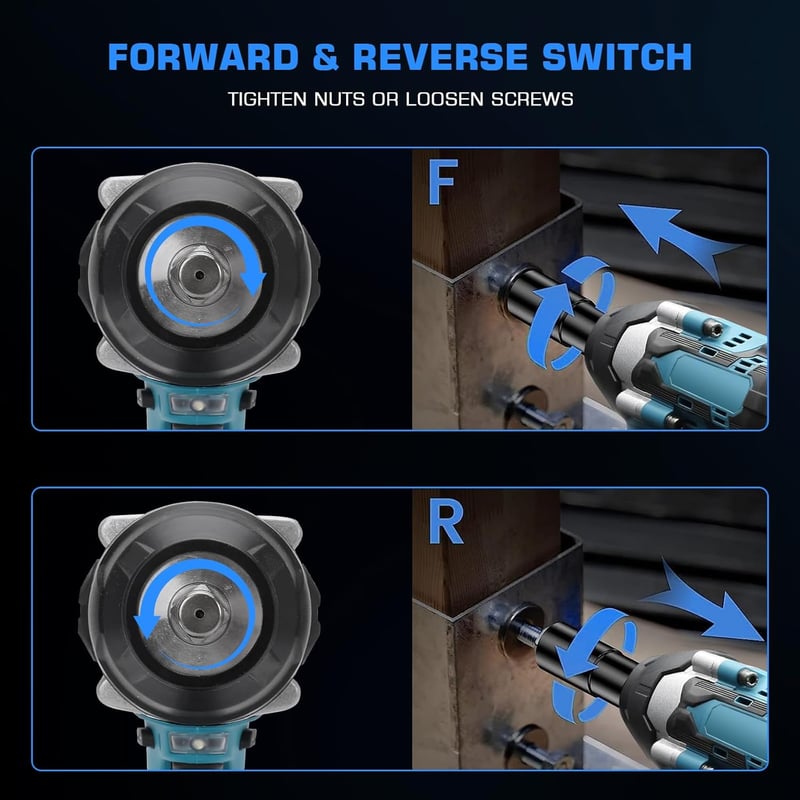 FORWARD & REVERSE SWITCH

TIGHTEN NUTS OR LOOSEN SCREWS

F

R