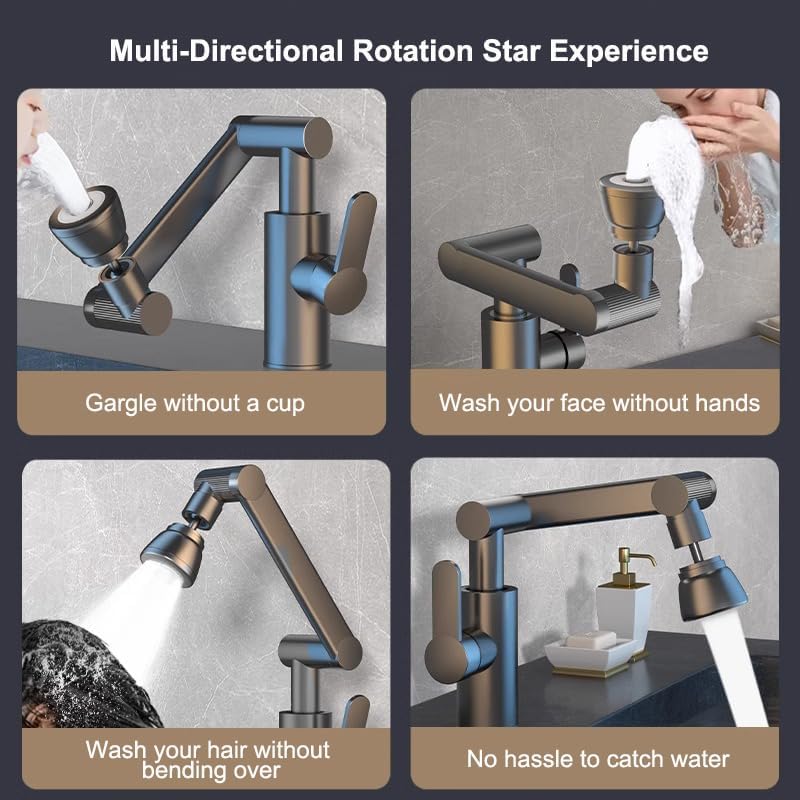 Multi-Directional Rotation Star Experience

Gargle without a cup

Wash your face without hands

Wash your hair without bending over

No hassle to catch water