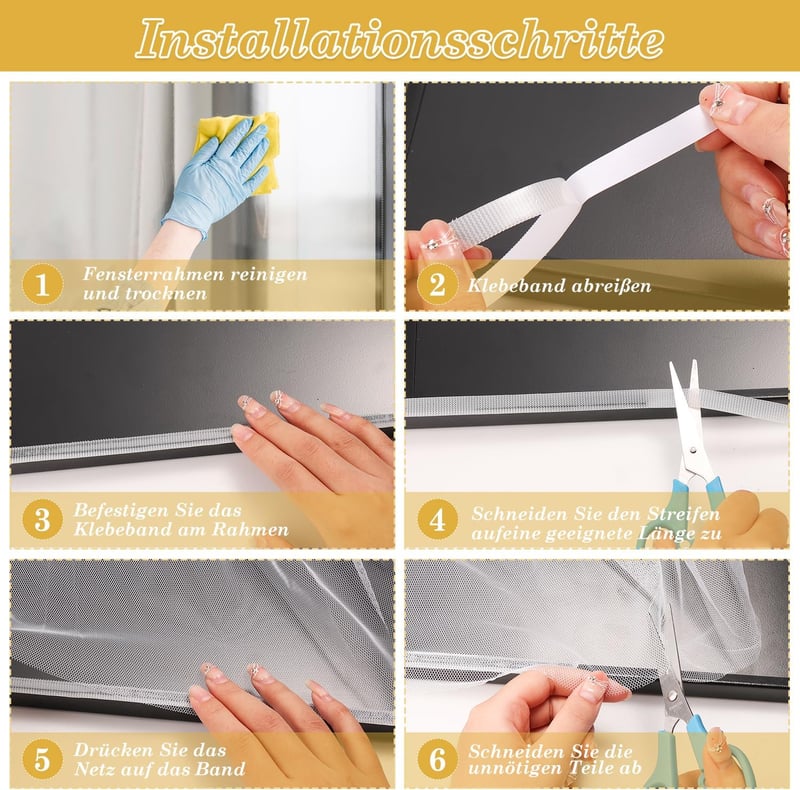 Installationsschritte

1 Fensterrahmen reinigen und trocknen

2 Klebeband abreißen

3 Befestigen Sie das Klebeband am Rahmen

4 Schneiden Sie den Streifen aufeine geeignete Länge zu

5 Drücken Sie das Netz auf das Band

6 Schneiden Sie die unnötigen Teile ab