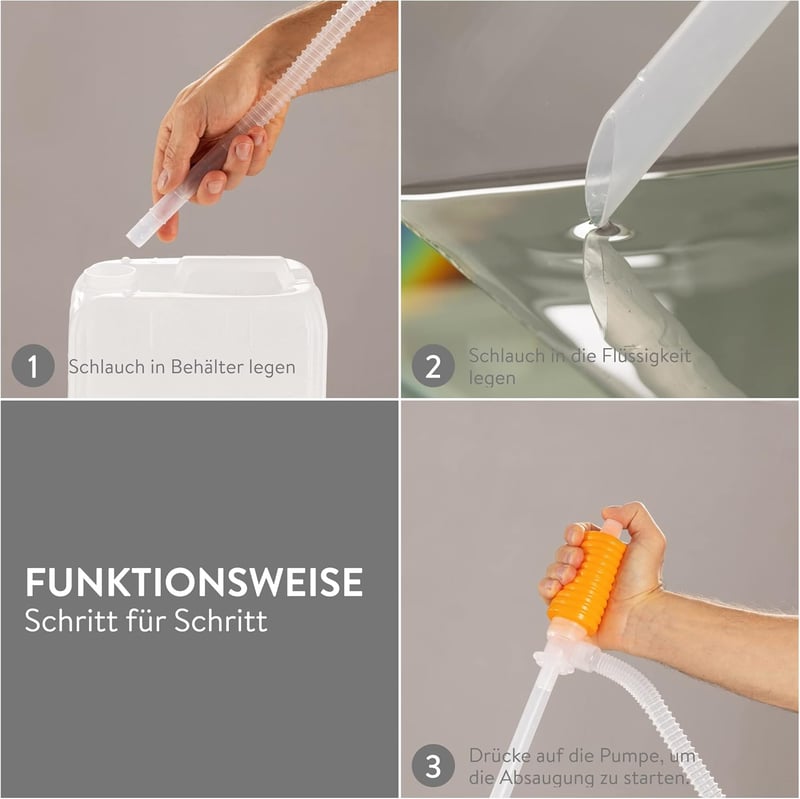 1 Schlauch in Behälter legen

2 Schlauch in die Flüssigkeit legen

FUNKTIONSWEISE
Schritt für Schritt

3 Drücke auf die Pumpe, um die Absaugung zu starten.