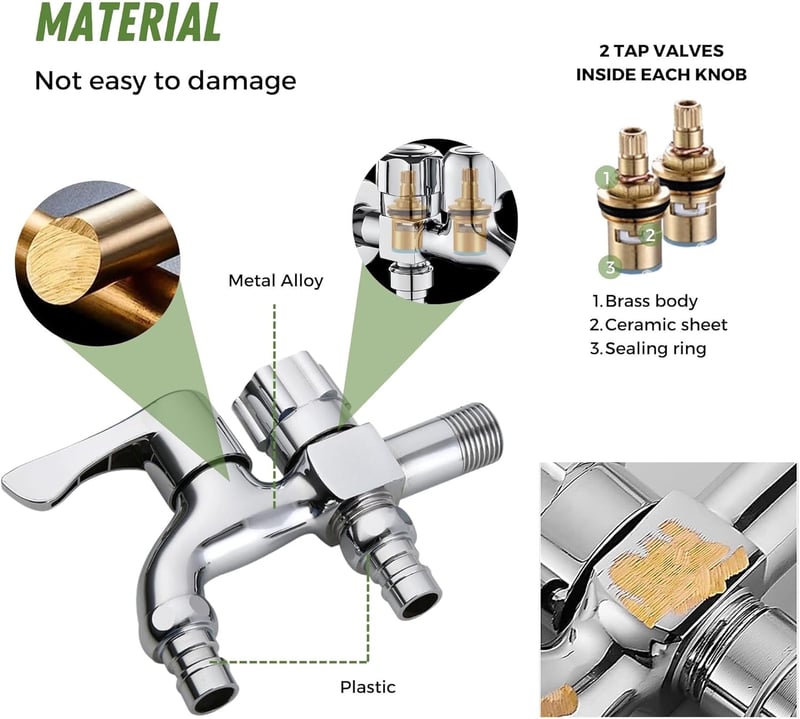 MATERIAL

Not easy to damage

2 TAP VALVES
INSIDE EACH KNOB

1
2
3

1. Brass body
2. Ceramic sheet
3. Sealing ring

Metal Alloy

Plastic