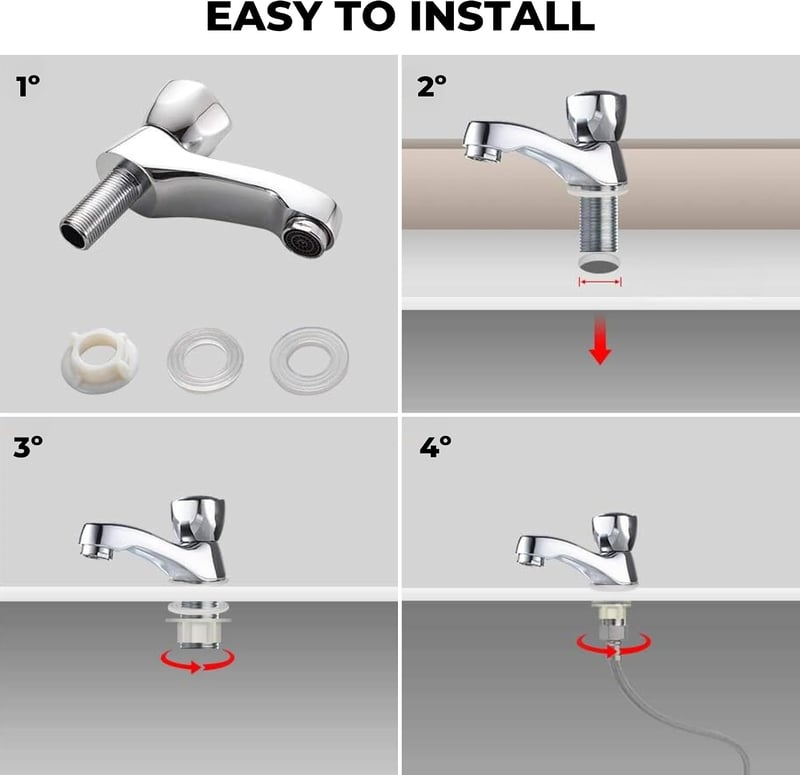 EASY TO INSTALL

1°

2°

3°

4°