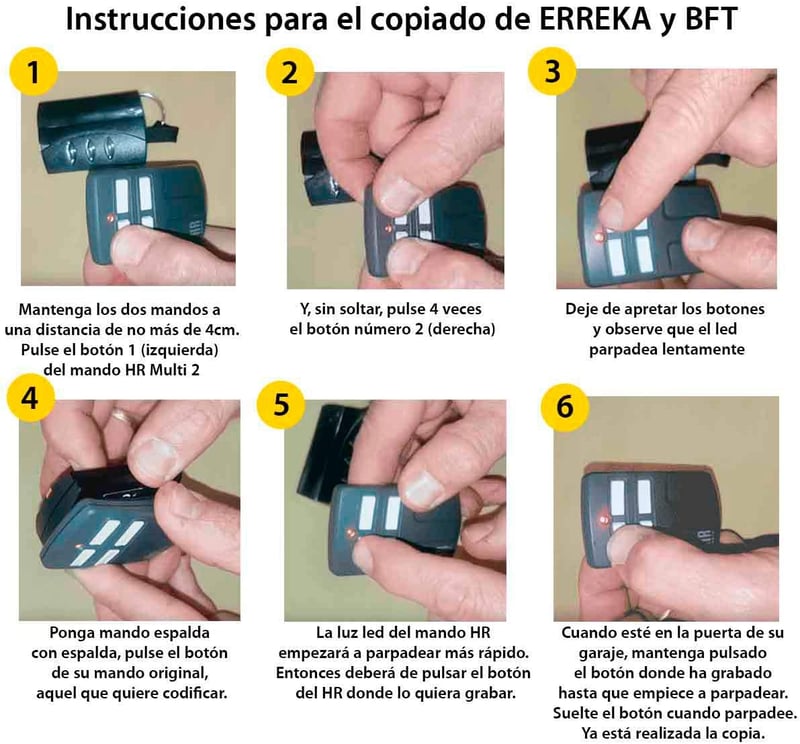 Instrucciones para el copiado de ERREKA y BFT

1

Mantenga los dos mandos a una distancia de no más de 4cm. Pulse el botón 1 (izquierda) del mando HR Multi 2

2

Y, sin soltar, pulse 4 veces el botón número 2 (derecha)

3

Deje de apretar los botones y observe que el led parpadea lentamente

4

Ponga mando espalda con espalda, pulse el botón de su mando original, aquel que quiere codificar.

5

La luz led del mando HR empezará a parpadear más rápido. Entonces deberá de pulsar el botón del HR donde lo quiera grabar.

6

Cuando esté en la puerta de su garaje, mantenga pulsado el botón donde ha grabado hasta que empiece a parpadear. Suelte el botón cuando parpadee. Ya está realizada la copia.