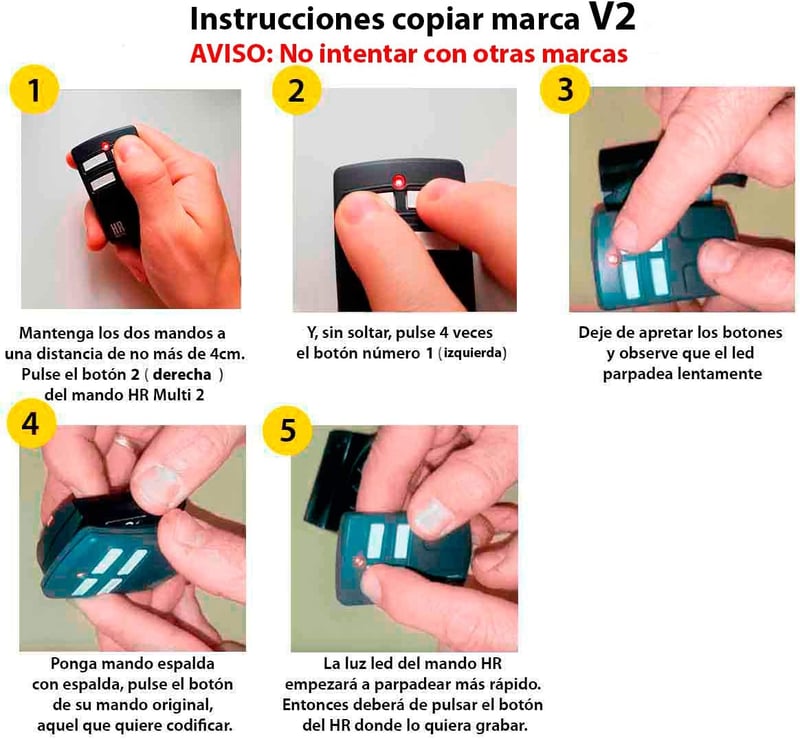 Instrucciones copiar marca V2
AVISO: No intentar con otras marcas

1
HR
Mantenga los dos mandos a una distancia de no más de 4cm. Pulse el botón 2 ( derecha ) del mando HR Multi 2

2
Y, sin soltar, pulse 4 veces el botón número 1 (izquierda)

3
Deje de apretar los botones y observe que el led parpadea lentamente

4
Ponga mando espalda con espalda, pulse el botón de su mando original, aquel que quiere codificar.

5
La luz led del mando HR empezará a parpadear más rápido. Entonces deberá de pulsar el botón del HR donde lo quiera grabar.