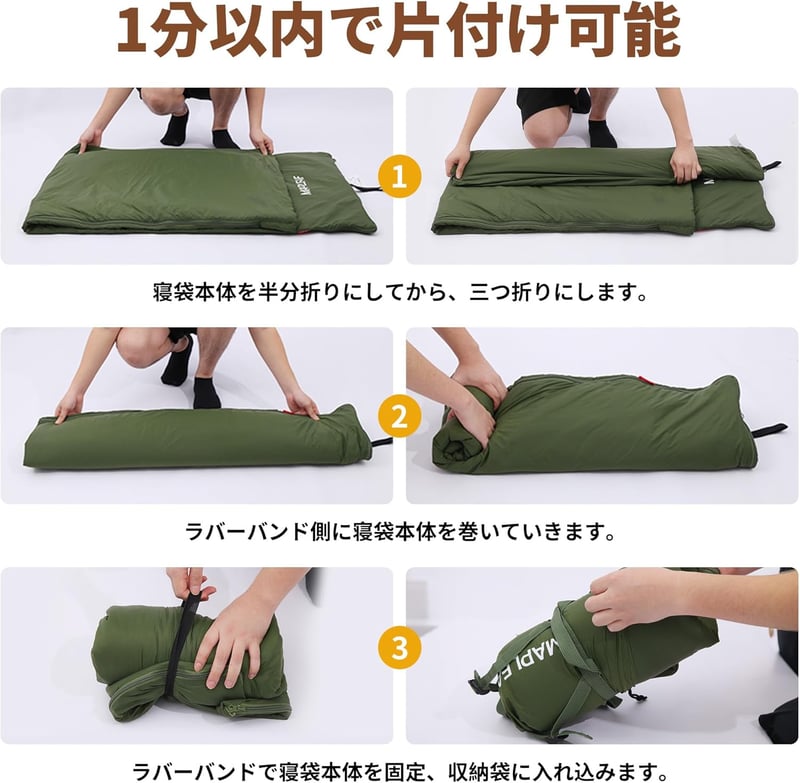 1分以内で片付け可能

1

寝袋本体を半分折りにしてから、三つ折りにします。

2

ラバーバンド側に寝袋本体を巻いていきます。

3

ラバーバンドで寝袋本体を固定、収納袋に入れ込みます。