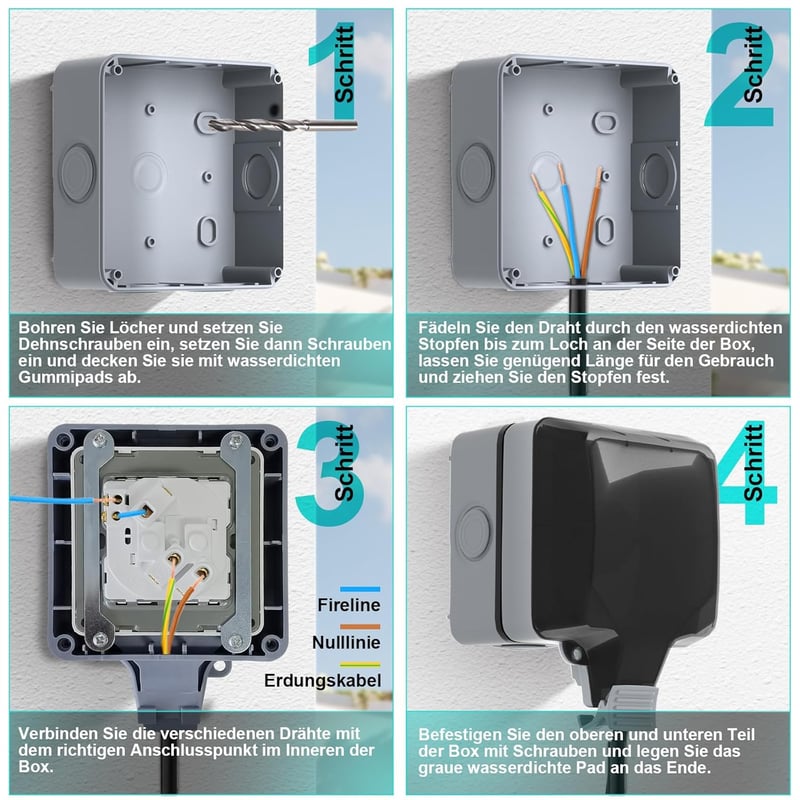 1 Schritt

Bohren Sie Löcher und setzen Sie Dehnschrauben ein, setzen Sie dann Schrauben ein und decken Sie sie mit wasserdichten Gummipads ab.

2 Schritt

Fädeln Sie den Draht durch den wasserdichten Stopfen bis zum Loch an der Seite der Box, lassen Sie genügend Länge für den Gebrauch und ziehen Sie den Stopfen fest.

3 Schritt

Fireline

Nulllinie

Erdungskabel

Verbinden Sie die verschiedenen Drähte mit dem richtigen Anschlusspunkt im Inneren der Box.

4 Schritt

Befestigen Sie den oberen und unteren Teil der Box mit Schrauben und legen Sie das graue wasserdichte Pad an das Ende.