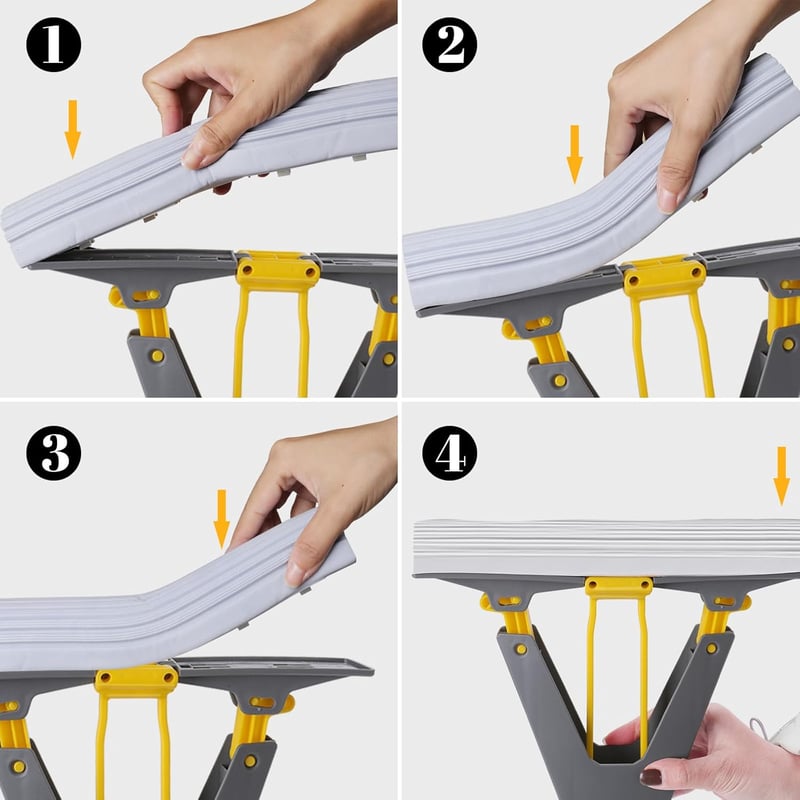 1

2

3

4