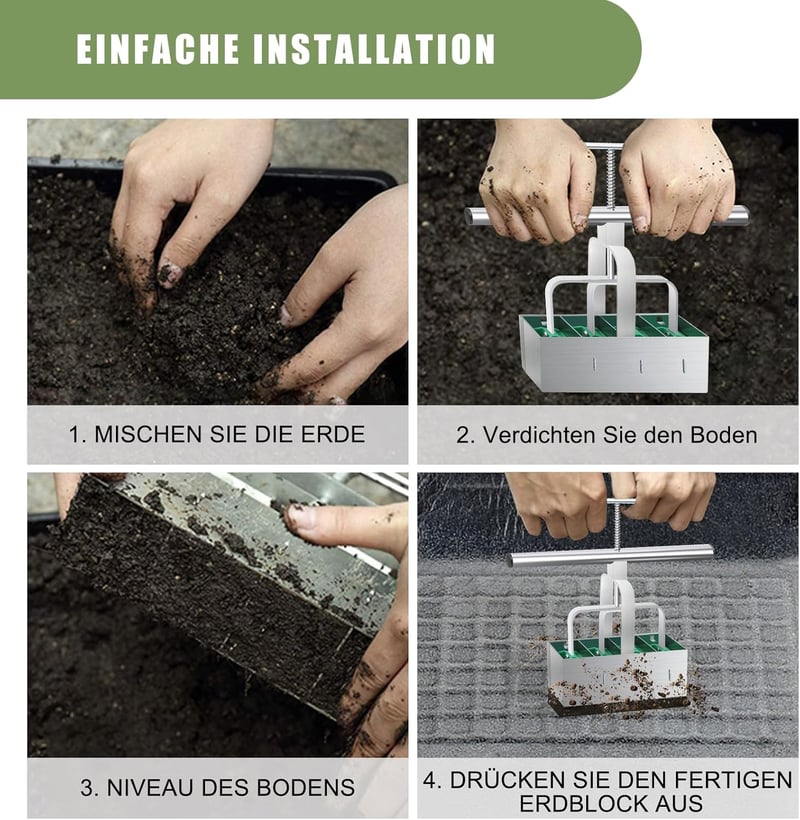 EINFACHE INSTALLATION

1. MISCHEN SIE DIE ERDE

2. Verdichten Sie den Boden

3. NIVEAU DES BODENS

4. DRÜCKEN SIE DEN FERTIGEN ERDBLOCK AUS