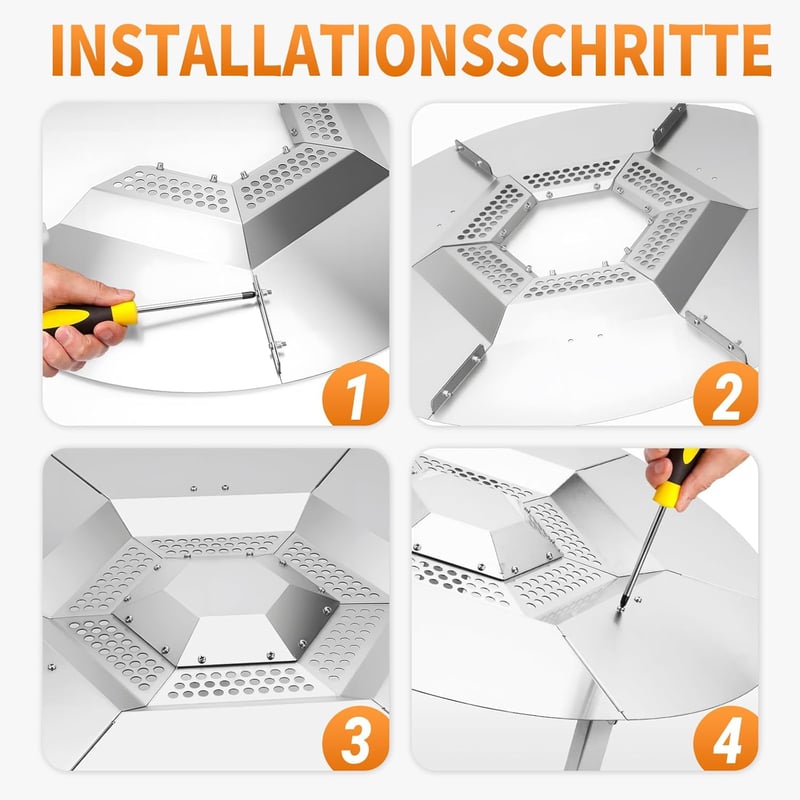 INSTALLATIONSSCHRITTE

1

2

3

4