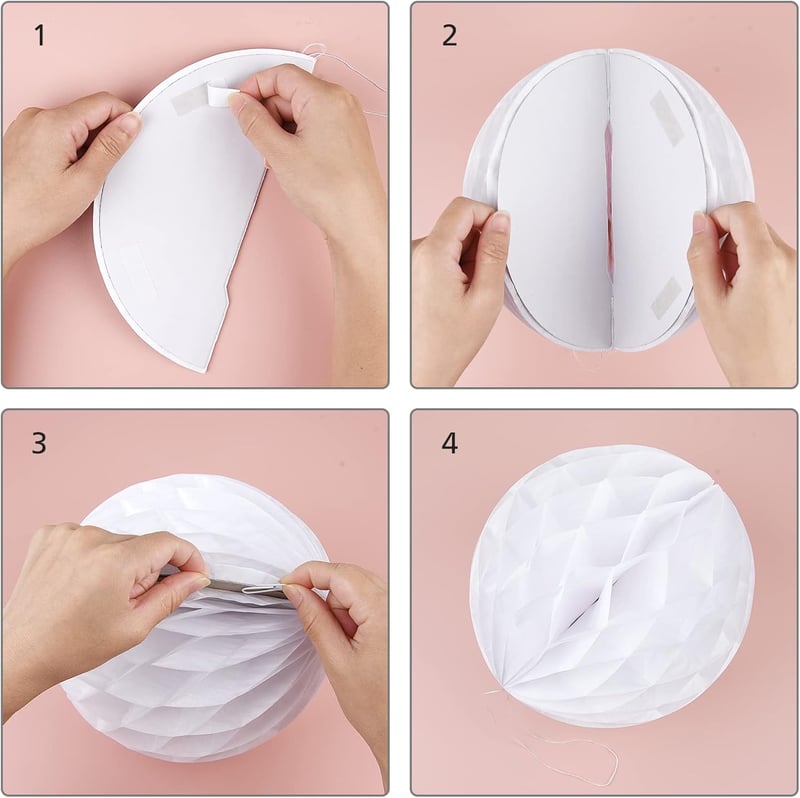 1

2

3

4