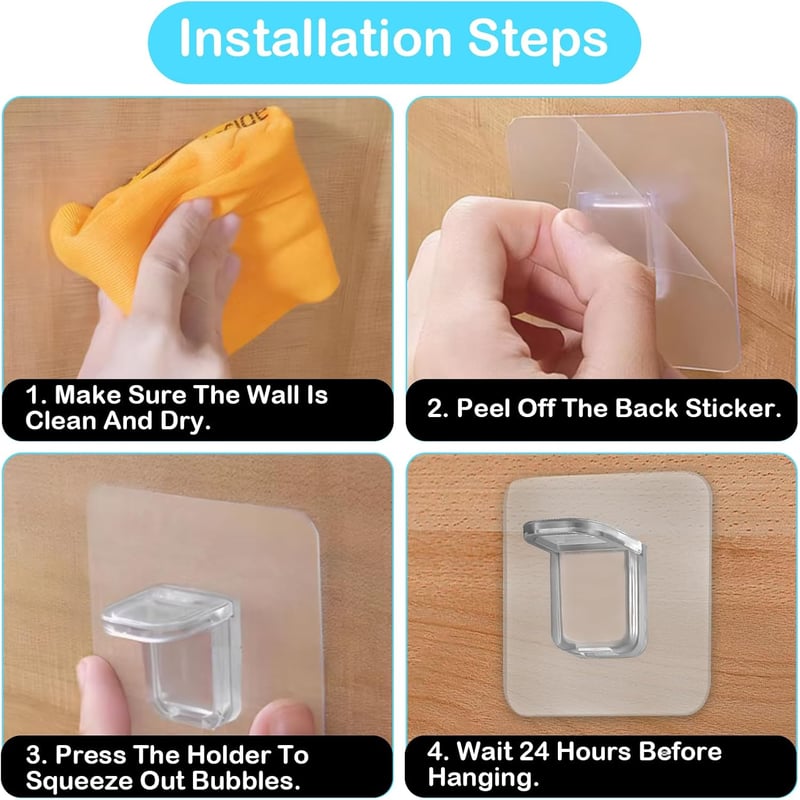 Installation Steps

1. Make Sure The Wall Is Clean And Dry.

2. Peel Off The Back Sticker.

3. Press The Holder To Squeeze Out Bubbles.

4. Wait 24 Hours Before Hanging.