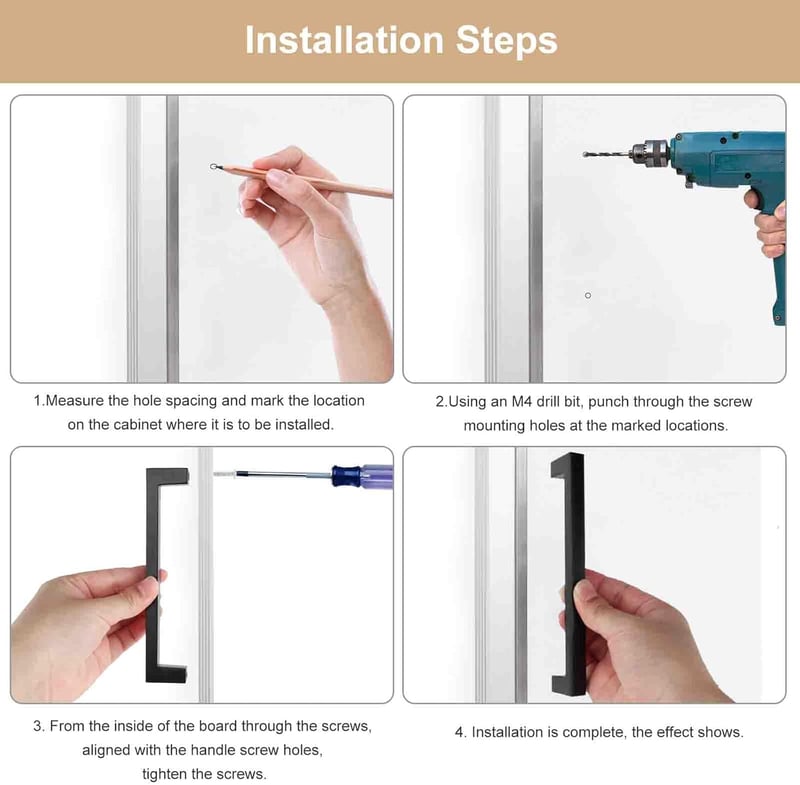 Installation Steps

1.Measure the hole spacing and mark the location on the cabinet where it is to be installed.

2.Using an M4 drill bit, punch through the screw mounting holes at the marked locations.

3. From the inside of the board through the screws, aligned with the handle screw holes, tighten the screws.

4. Installation is complete, the effect shows.