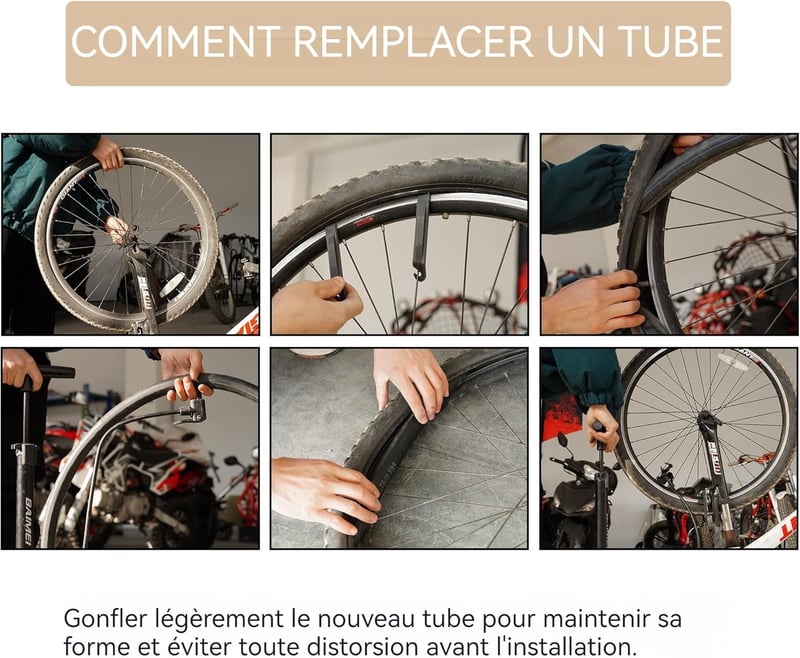 COMMENT REMPLACER UN TUBE

Gonfler légèrement le nouveau tube pour maintenir sa forme et éviter toute distorsion avant l'installation.