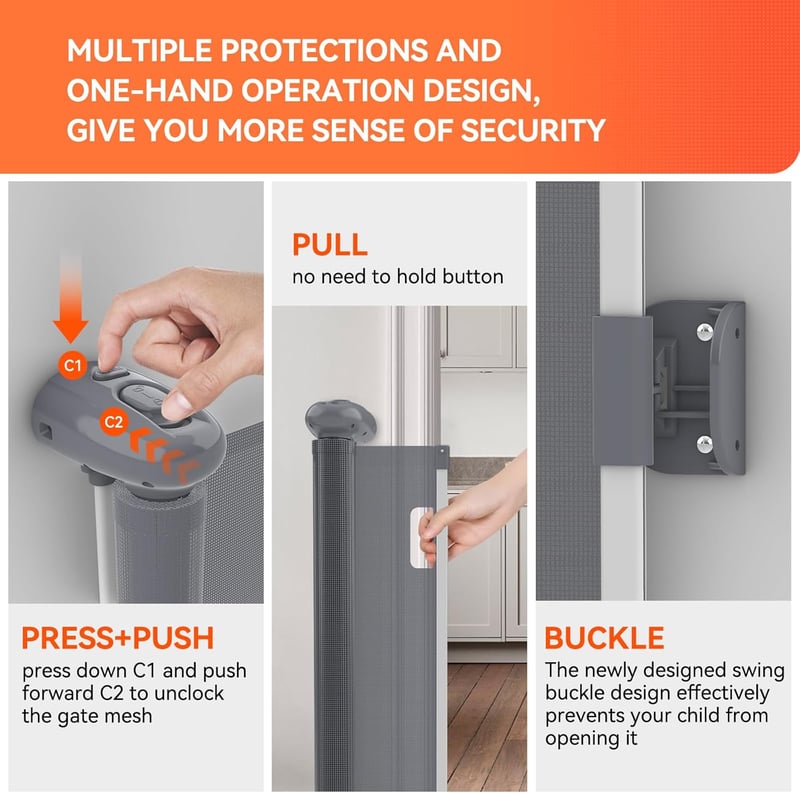 MULTIPLE PROTECTIONS AND ONE-HAND OPERATION DESIGN, GIVE YOU MORE SENSE OF SECURITY

C1

C2

PRESS+PUSH

press down C1 and push forward C2 to unclock the gate mesh

PULL

no need to hold button

BUCKLE

The newly designed swing buckle design effectively prevents your child from opening it