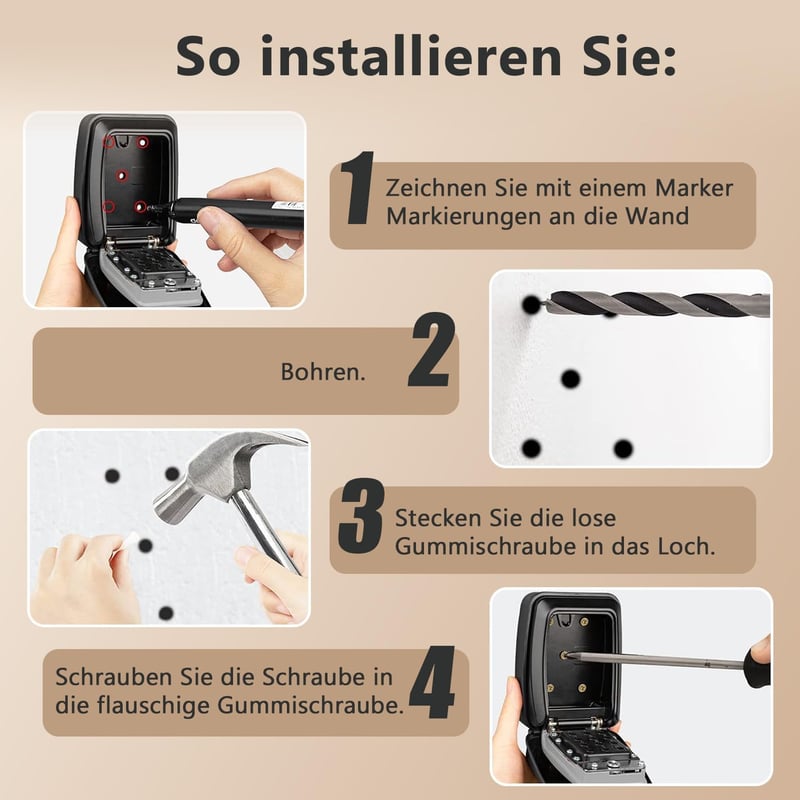 So installieren Sie:

1 Zeichnen Sie mit einem Marker Markierungen an die Wand

Bohren. 2

3 Stecken Sie die lose Gummischraube in das Loch.

Schrauben Sie die Schraube in die flauschige Gummischraube. 4