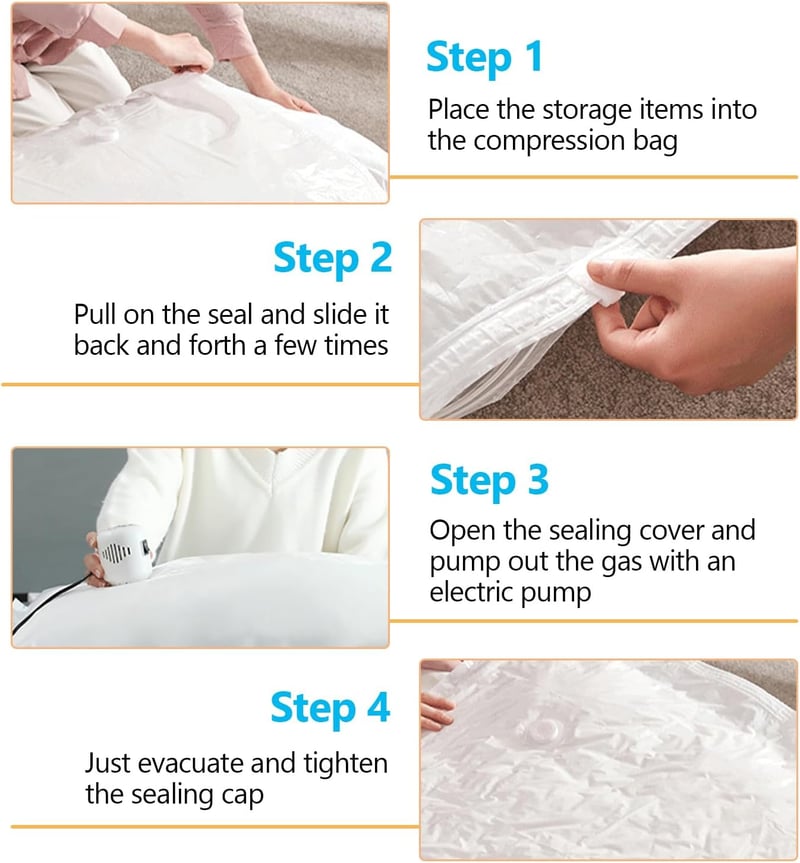 Step 1

Place the storage items into the compression bag

Step 2

Pull on the seal and slide it back and forth a few times

Step 3

Open the sealing cover and pump out the gas with an electric pump

Step 4

Just evacuate and tighten the sealing cap