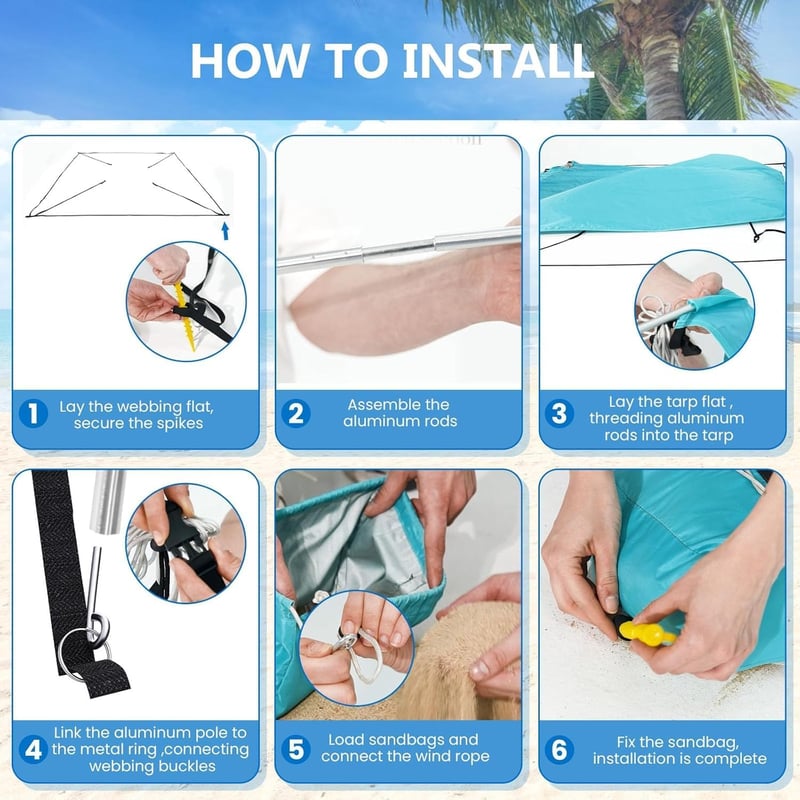 HOW TO INSTALL

1 Lay the webbing flat, secure the spikes

2 Assemble the aluminum rods

3 Lay the tarp flat , threading aluminum rods into the tarp

4 Link the aluminum pole to the metal ring ,connecting webbing buckles

5 Load sandbags and connect the wind rope

6 Fix the sandbag, installation is complete