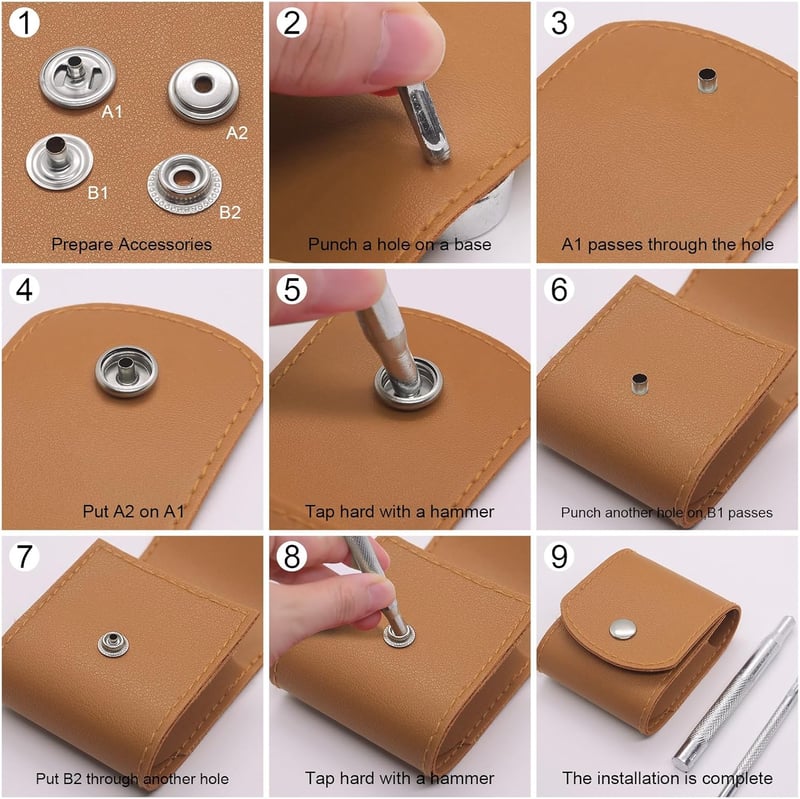 1
A1
A2
B1
B2
Prepare Accessories

2
Punch a hole on a base

3
A1 passes through the hole

4
Put A2 on A1

5
Tap hard with a hammer

6
Punch another hole on,B1 passes

7
Put B2 through another hole

8
Tap hard with a hammer

9
The installation is complete