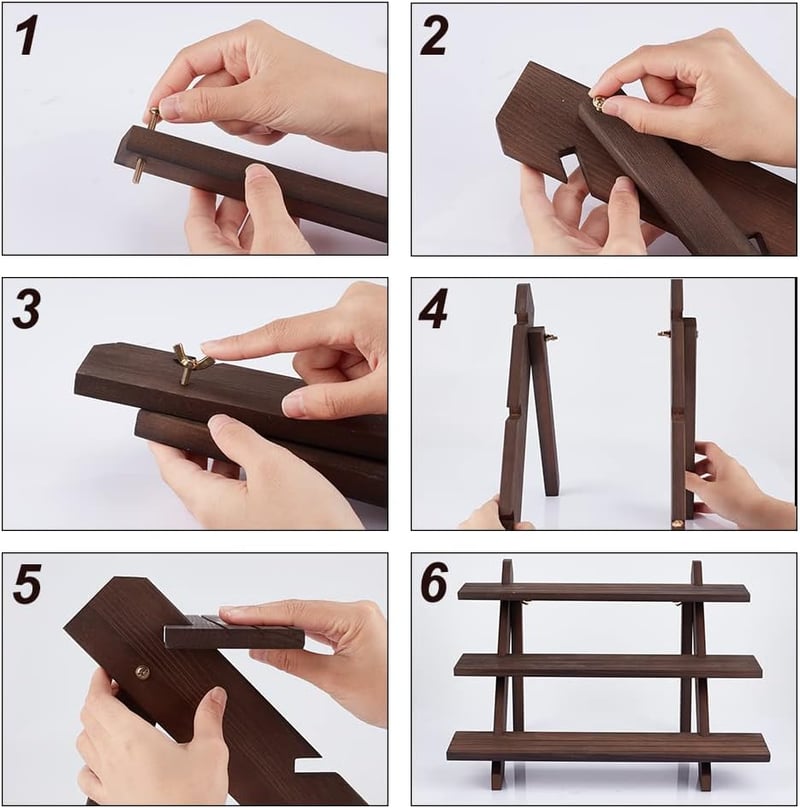 1

2

3

4

5

6