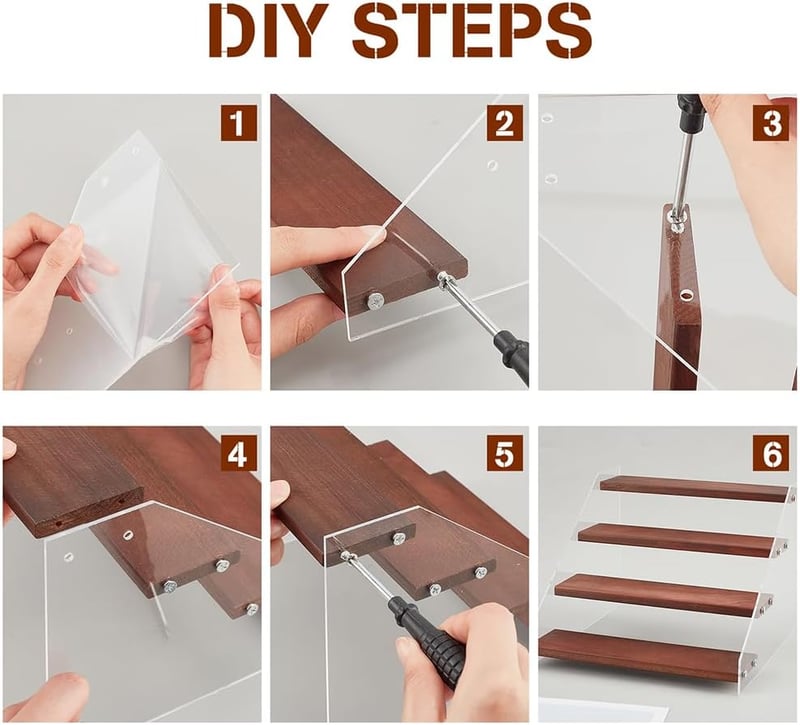 DIY STEPS

1

2

3

4

5

6