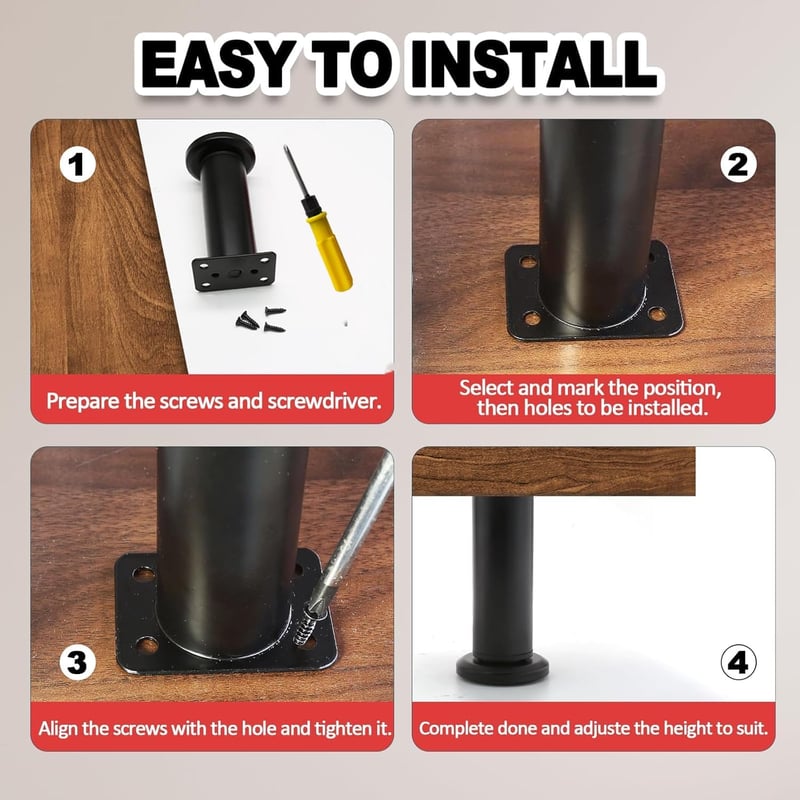 EASY TO INSTALL

1

Prepare the screws and screwdriver.

2

Select and mark the position, then holes to be installed.

3

Align the screws with the hole and tighten it.

4

Complete done and adjuste the height to suit.