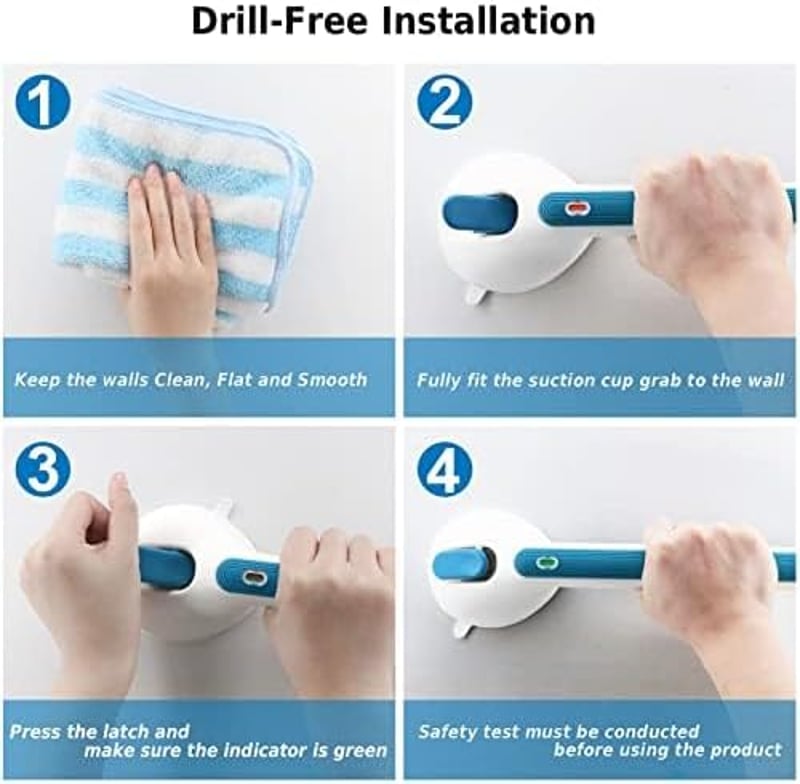 Drill-Free Installation

1

Keep the walls Clean, Flat and Smooth

2

Fully fit the suction cup grab to the wall

3

Press the latch and make sure the indicator is green

4

Safety test must be conducted before using the product