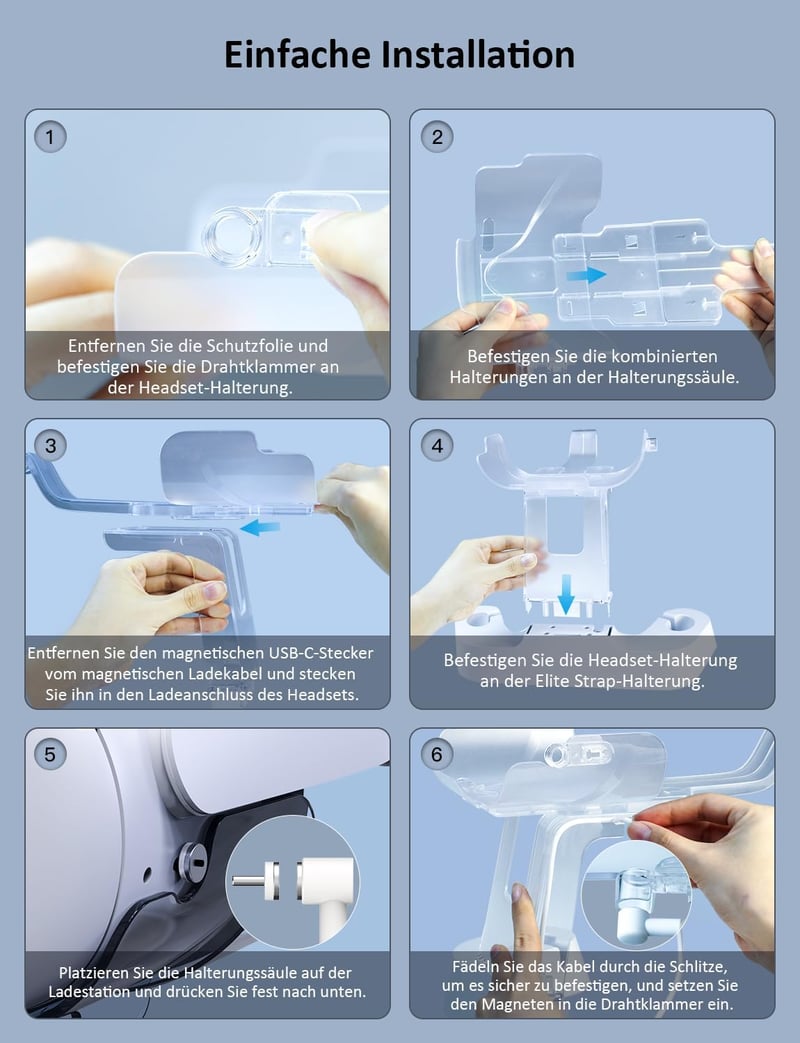 Einfache Installation

1

Entfernen Sie die Schutzfolie und befestigen Sie die Drahtklammer an der Headset-Halterung.

2

Befestigen Sie die kombinierten Halterungen an der Halterungssäule.

3

Entfernen Sie den magnetischen USB-C-Stecker vom magnetischen Ladekabel und stecken Sie ihn in den Ladeanschluss des Headsets.

4

Befestigen Sie die Headset-Halterung an der Elite Strap-Halterung.

5

Platzieren Sie die Halterungssäule auf der Ladestation und drücken Sie fest nach unten.

6

Fädeln Sie das Kabel durch die Schlitze, um es sicher zu befestigen, und setzen Sie den Magneten in die Drahtklammer ein.