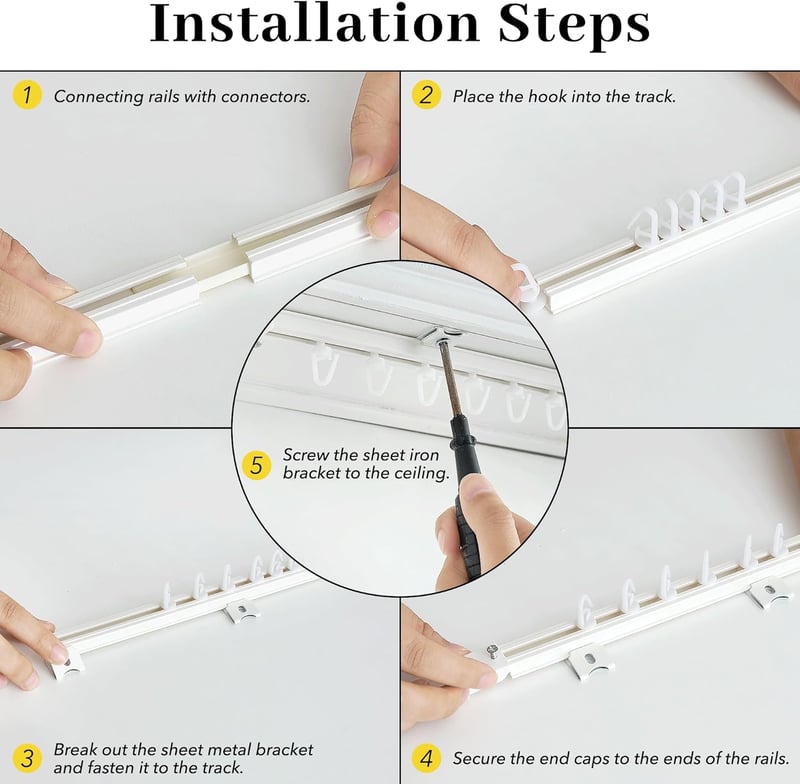 Installation Steps

1 Connecting rails with connectors.

2 Place the hook into the track.

5 Screw the sheet iron bracket to the ceiling.

3 Break out the sheet metal bracket and fasten it to the track.

4 Secure the end caps to the ends of the rails.