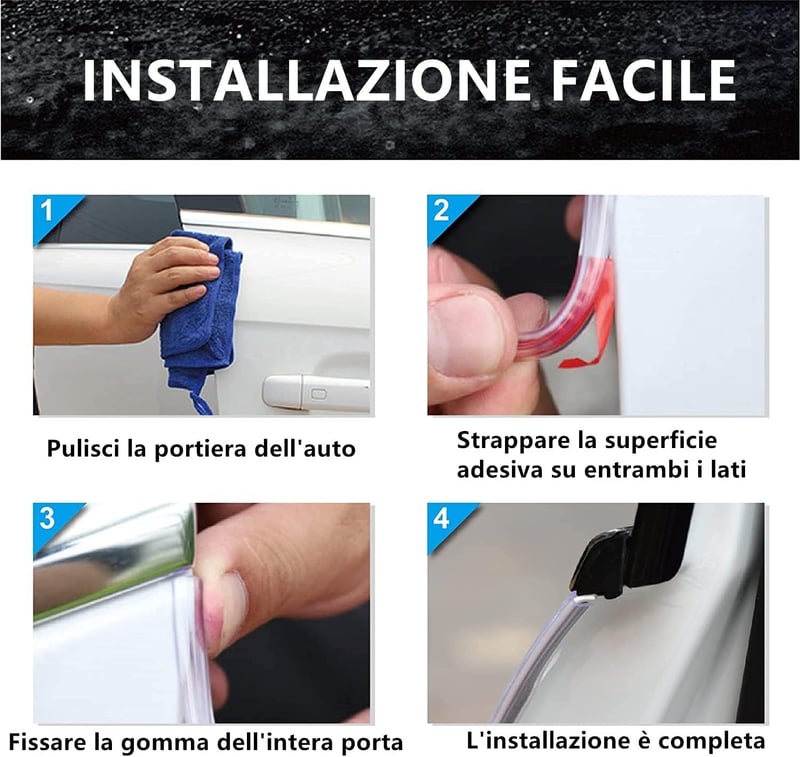 INSTALLAZIONE FACILE

1

Pulisci la portiera dell'auto

2

Strappare la superficie adesiva su entrambi i lati

3

Fissare la gomma dell'intera porta

4

L'installazione è completa