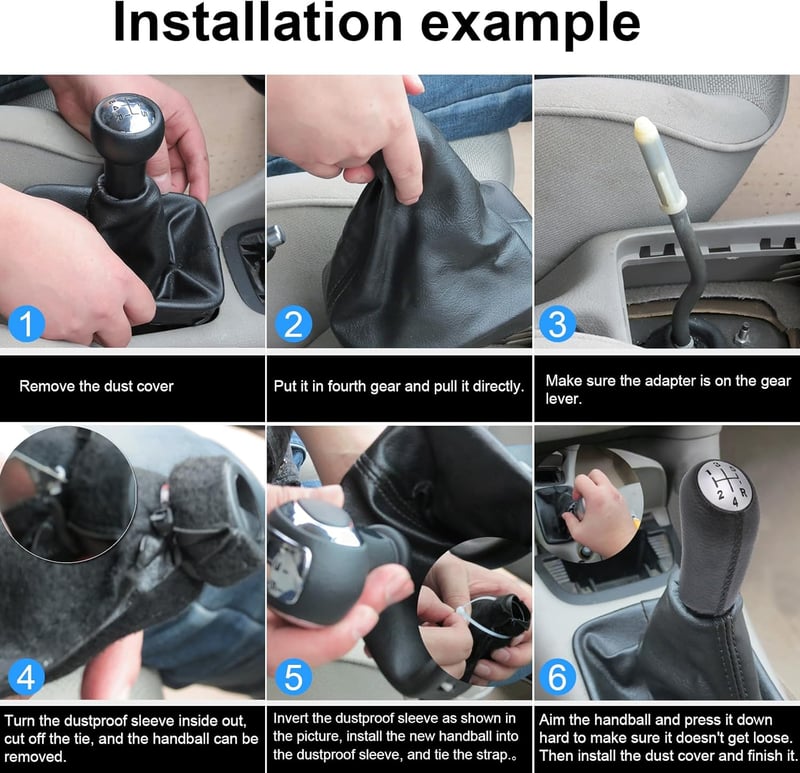 Installation example

1

Remove the dust cover

2

Put it in fourth gear and pull it directly.

3

Make sure the adapter is on the gear lever.

4

Turn the dustproof sleeve inside out, cut off the tie, and the handball can be removed.

5

Invert the dustproof sleeve as shown in the picture, install the new handball into the dustproof sleeve, and tie the strap.。

6

Aim the handball and press it down hard to make sure it doesn't get loose. Then install the dust cover and finish it.