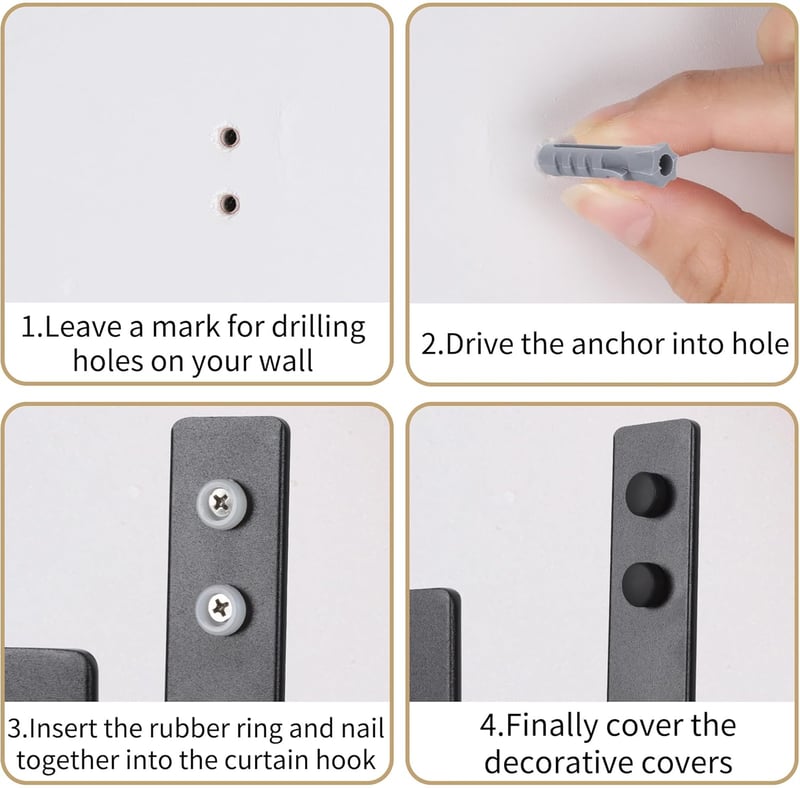 1.Leave a mark for drilling holes on your wall

2.Drive the anchor into hole

3.Insert the rubber ring and nail together into the curtain hook

4.Finally cover the decorative covers