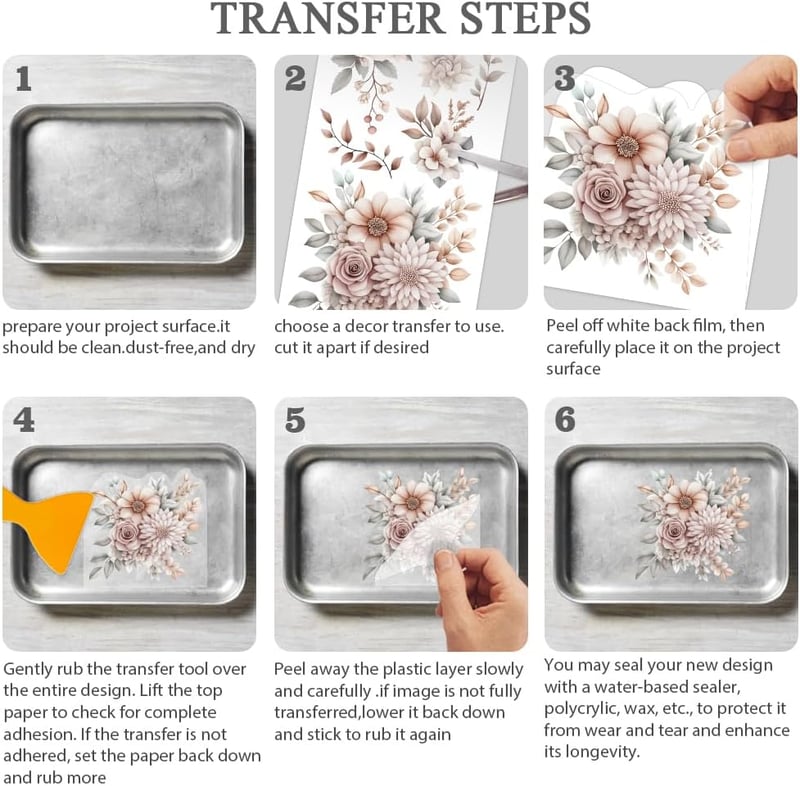 TRANSFER STEPS

1

prepare your project surface.it should be clean.dust-free,and dry

2

choose a decor transfer to use. cut it apart if desired

3

Peel off white back film, then carefully place it on the project surface

4

Gently rub the transfer tool over the entire design. Lift the top paper to check for complete adhesion. If the transfer is not adhered, set the paper back down and rub more

5

Peel away the plastic layer slowly and carefully .if image is not fully transferred,lower it back down and stick to rub it again

6

You may seal your new design with a water-based sealer, polycrylic, wax, etc., to protect it from wear and tear and enhance its longevity.