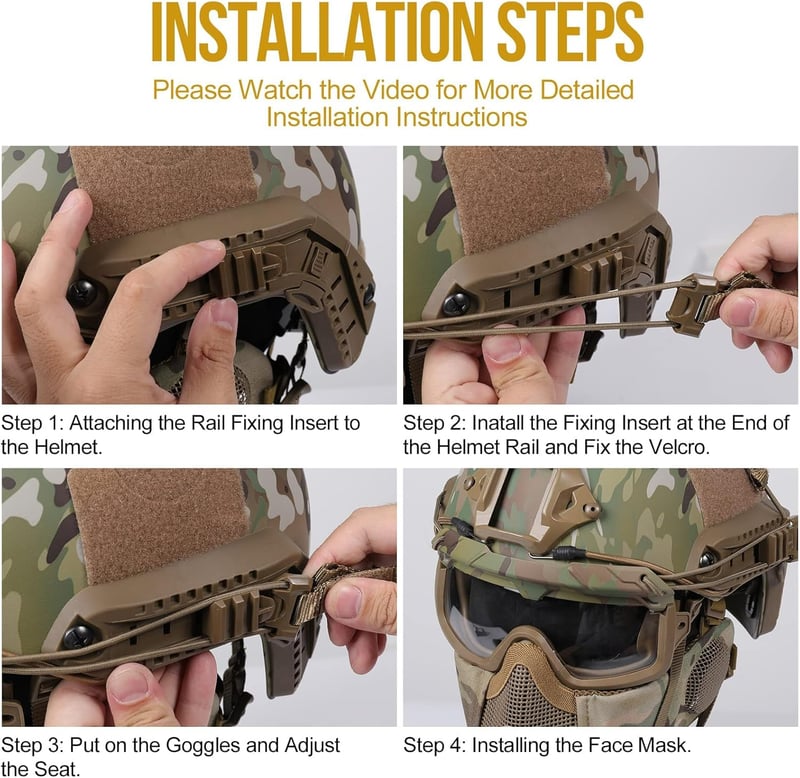 INSTALLATION STEPS

Please Watch the Video for More Detailed Installation Instructions

Step 1: Attaching the Rail Fixing Insert to the Helmet.

Step 2: Inatall the Fixing Insert at the End of the Helmet Rail and Fix the Velcro.

Step 3: Put on the Goggles and Adjust the Seat.

Step 4: Installing the Face Mask.