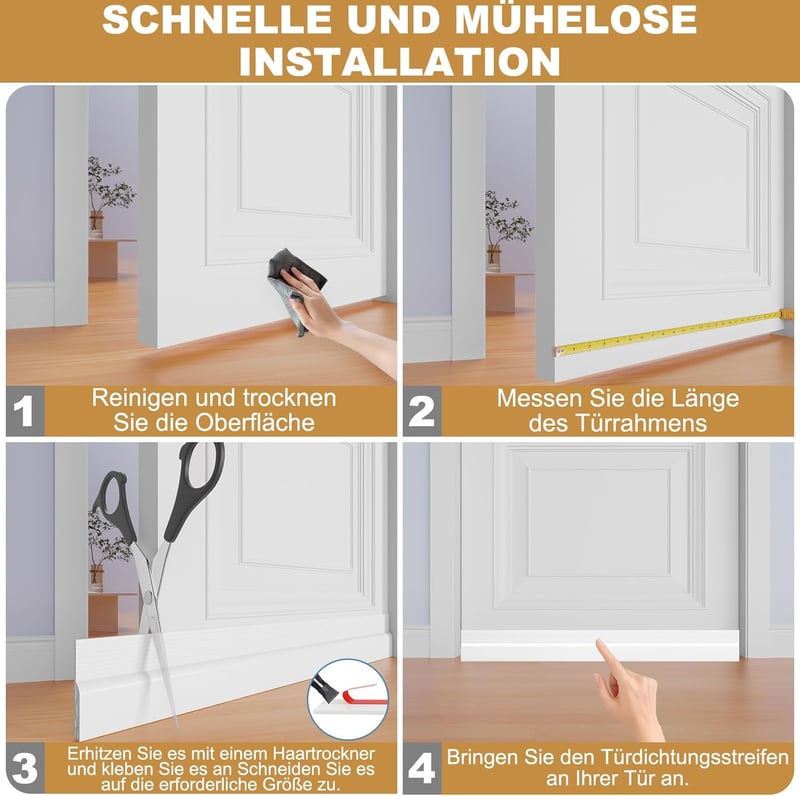 SCHNELLE UND MÜHELOSE INSTALLATION

1
Reinigen und trocknen Sie die Oberfläche

2
Messen Sie die Länge des Türrahmens

3
Erhitzen Sie es mit einem Haartrockner und kleben Sie es an Schneiden Sie es auf die erforderliche Größe zu.

4
Bringen Sie den Türdichtungsstreifen an Ihrer Tür an.