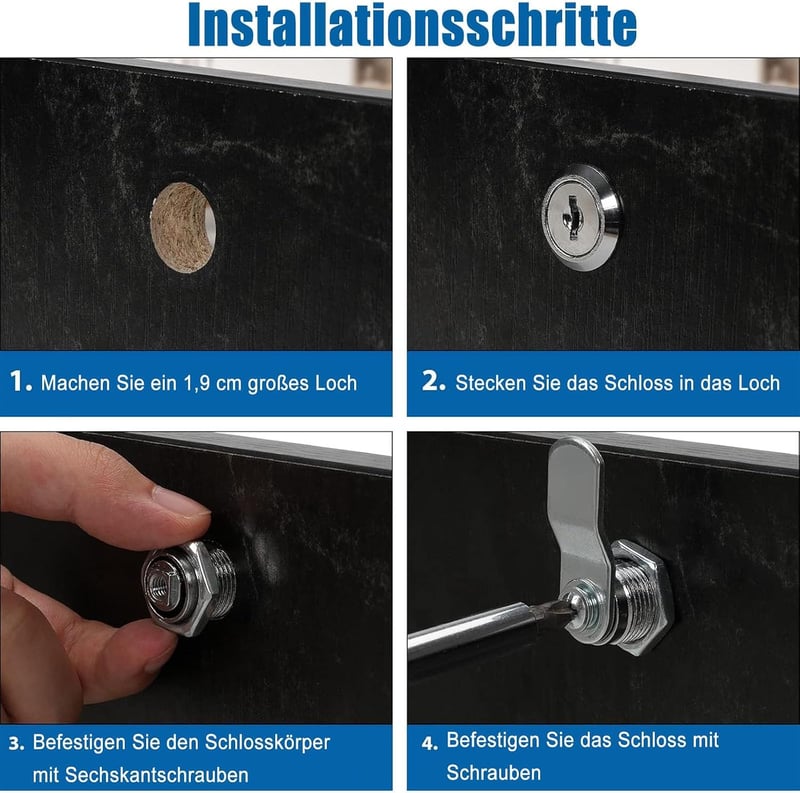 Installationsschritte

1. Machen Sie ein 1,9 cm großes Loch

2. Stecken Sie das Schloss in das Loch

3. Befestigen Sie den Schlosskörper mit Sechskantschrauben

4. Befestigen Sie das Schloss mit Schrauben