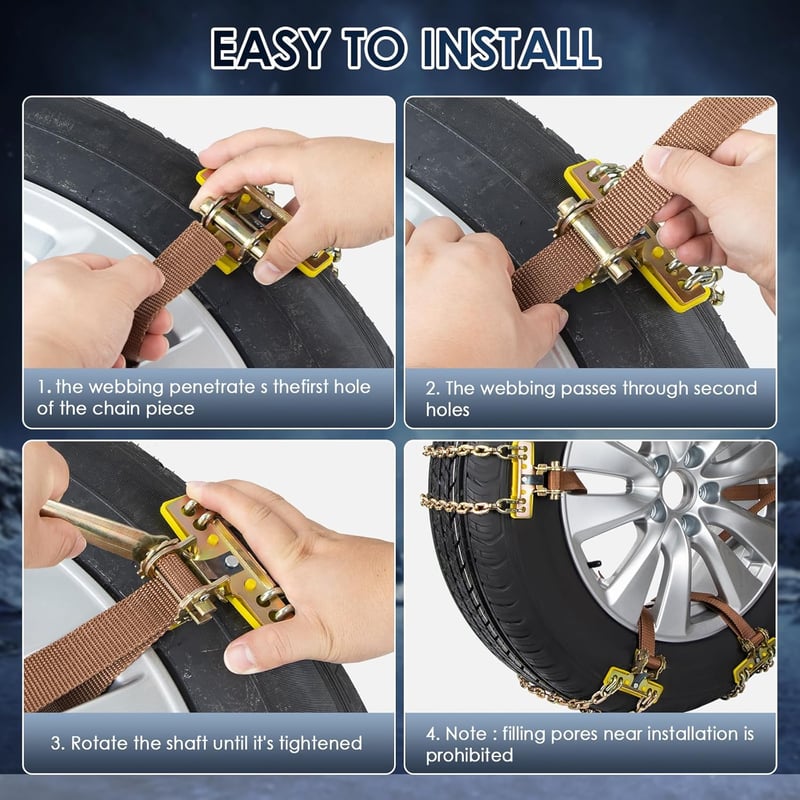 EASY TO INSTALL

1. the webbing penetrate s thefirst hole of the chain piece

2. The webbing passes through second holes

3. Rotate the shaft until it's tightened

4. Note : filling pores near installation is prohibited