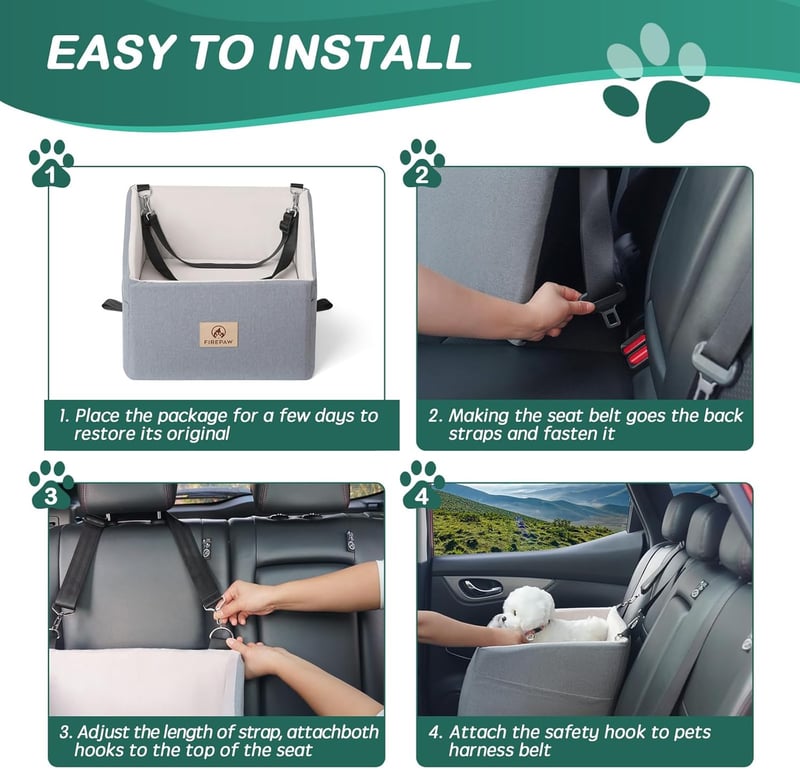 EASY TO INSTALL

1

FIREPAW

1. Place the package for a few days to restore its original

2

2. Making the seat belt goes the back straps and fasten it

3

3. Adjust the length of strap, attachboth hooks to the top of the seat

4

4. Attach the safety hook to pets harness belt