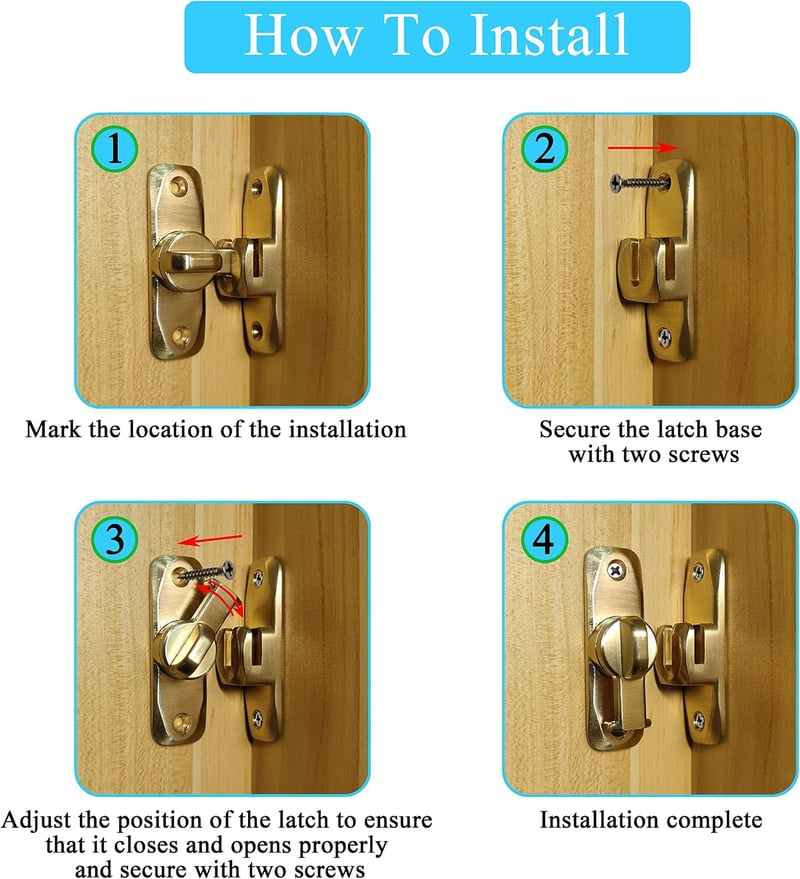 How To Install

1

Mark the location of the installation

2

Secure the latch base with two screws

3

Adjust the position of the latch to ensure that it closes and opens properly and secure with two screws

4

Installation complete