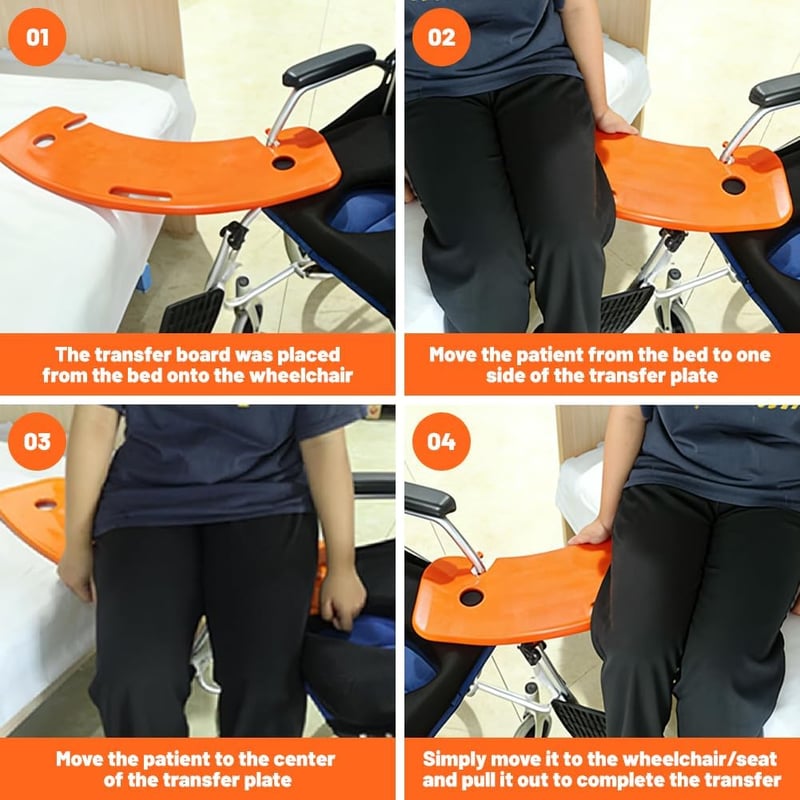 01

The transfer board was placed from the bed onto the wheelchair

02

Move the patient from the bed to one side of the transfer plate

03

Move the patient to the center of the transfer plate

04

Simply move it to the wheelchair/seat and pull it out to complete the transfer