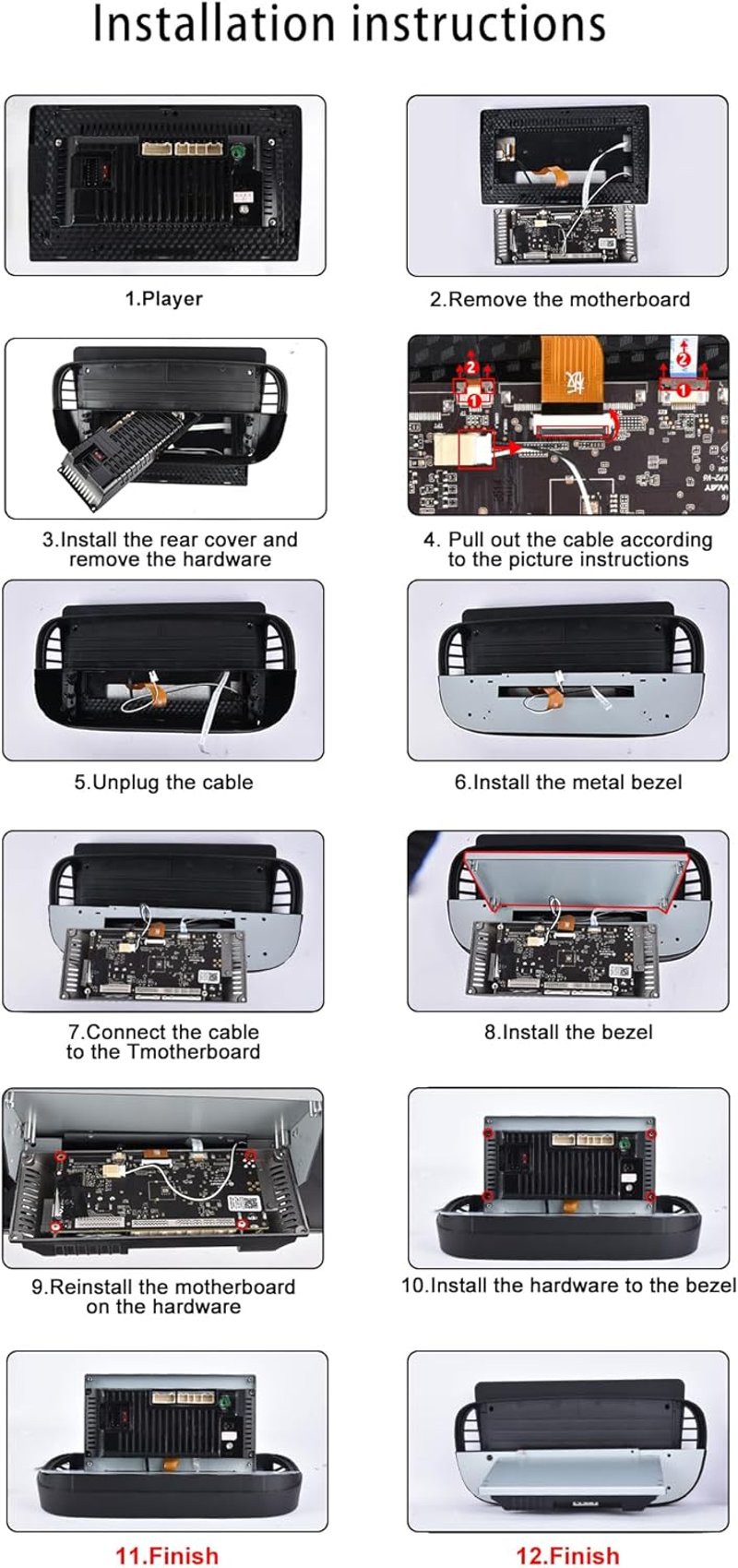 Installation instructions

1.Player

2.Remove the motherboard

3.Install the rear cover and remove the hardware

4. Pull out the cable according to the picture instructions

5.Unplug the cable

6.Install the metal bezel

7.Connect the cable to the Tmotherboard

8.Install the bezel

9.Reinstall the motherboard on the hardware

10.Install the hardware to the bezel

11.Finish

12.Finish