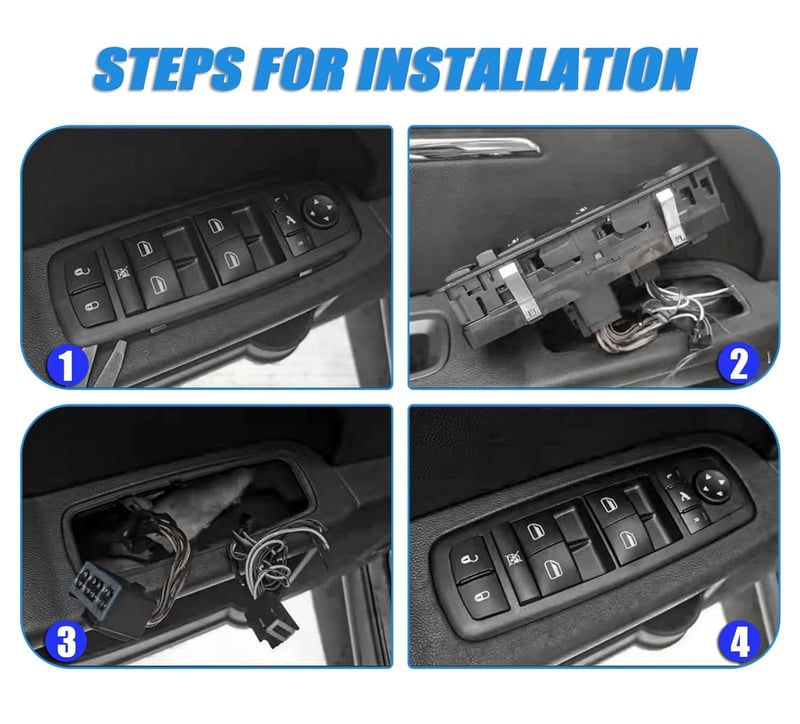 STEPS FOR INSTALLATION

1

2

3

4