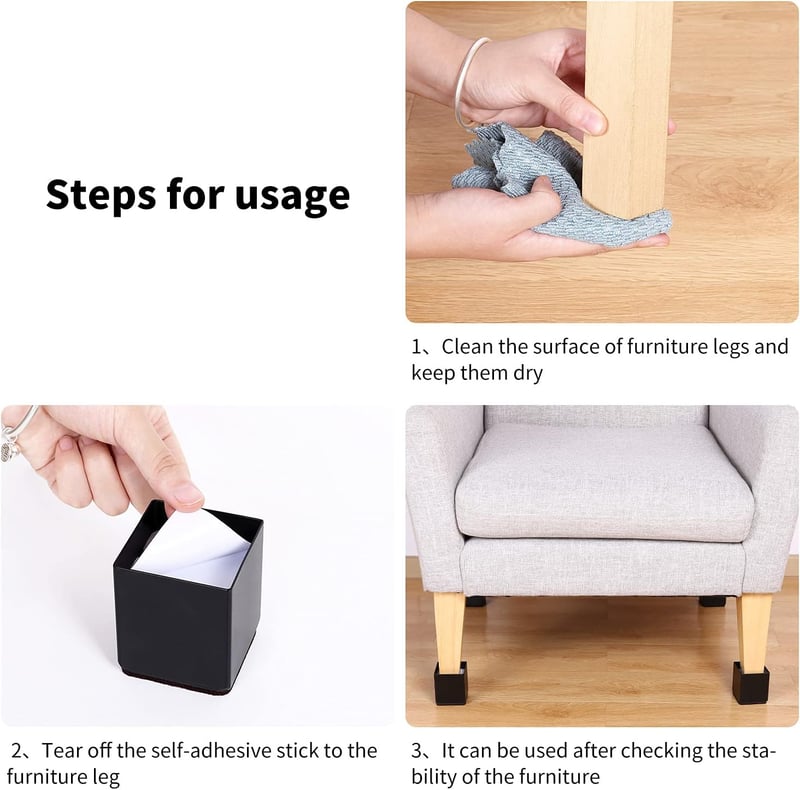 Steps for usage

1、Clean the surface of furniture legs and keep them dry

2、Tear off the self-adhesive stick to the furniture leg

3、It can be used after checking the stability of the furniture