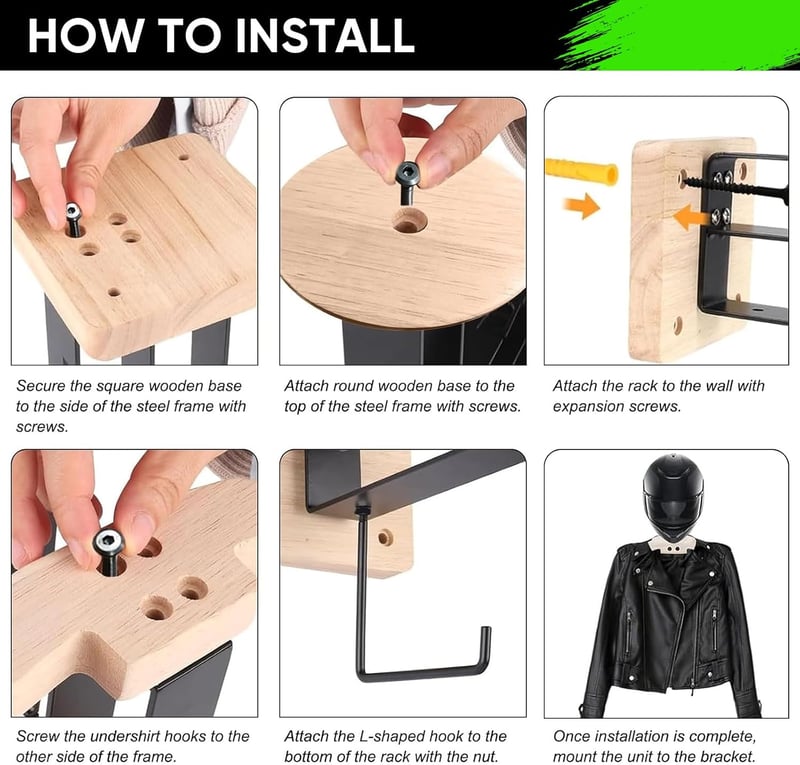 HOW TO INSTALL

Secure the square wooden base to the side of the steel frame with screws.

Attach round wooden base to the top of the steel frame with screws.

Attach the rack to the wall with expansion screws.

Screw the undershirt hooks to the other side of the frame.

Attach the L-shaped hook to the bottom of the rack with the nut.

Once installation is complete, mount the unit to the bracket.