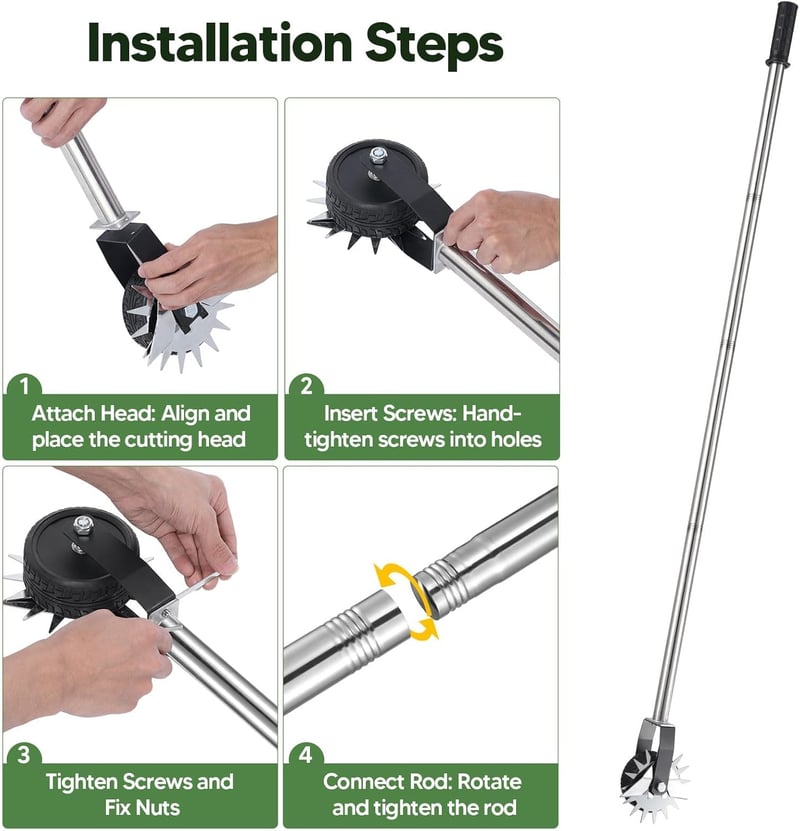 Installation Steps

1
Attach Head: Align and place the cutting head

2
Insert Screws: Hand-tighten screws into holes

3
Tighten Screws and Fix Nuts

4
Connect Rod: Rotate and tighten the rod