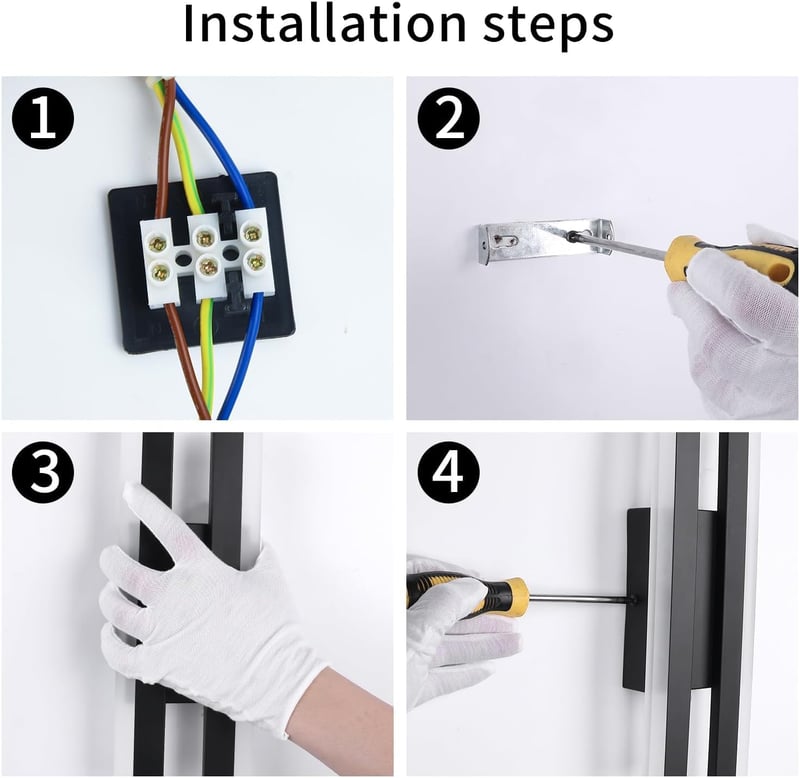 Installation steps

1

2

3

4