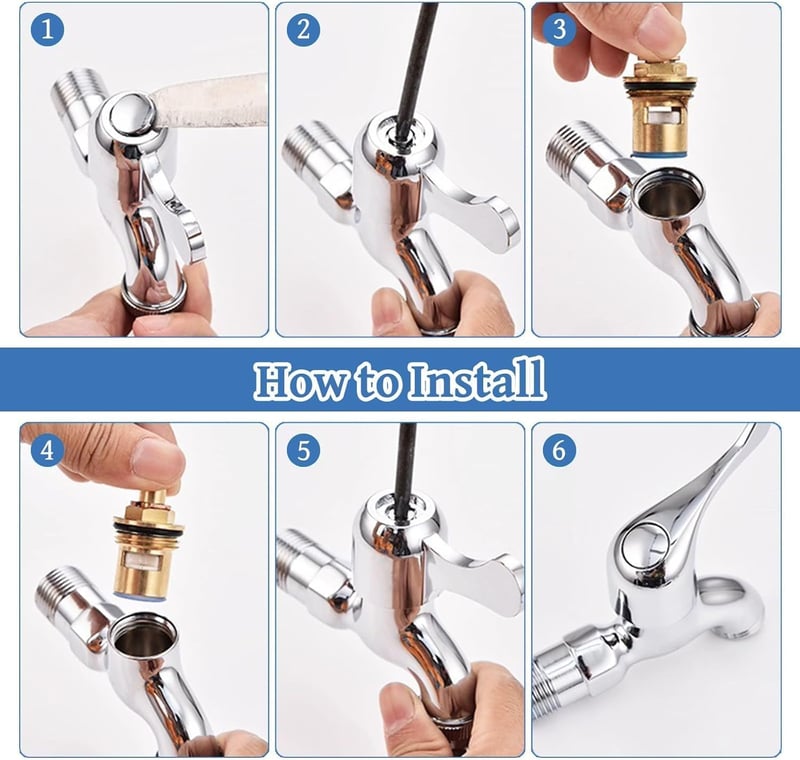 1

2

3

How to Install

4

5

6