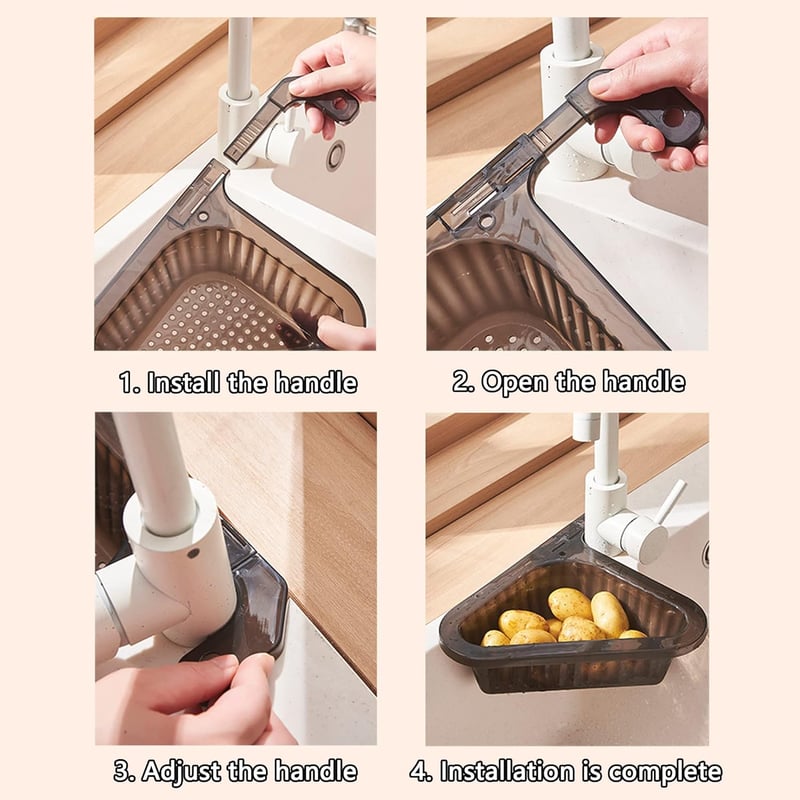 1. Install the handle

2. Open the handle

3. Adjust the handle

4. Installation is complete