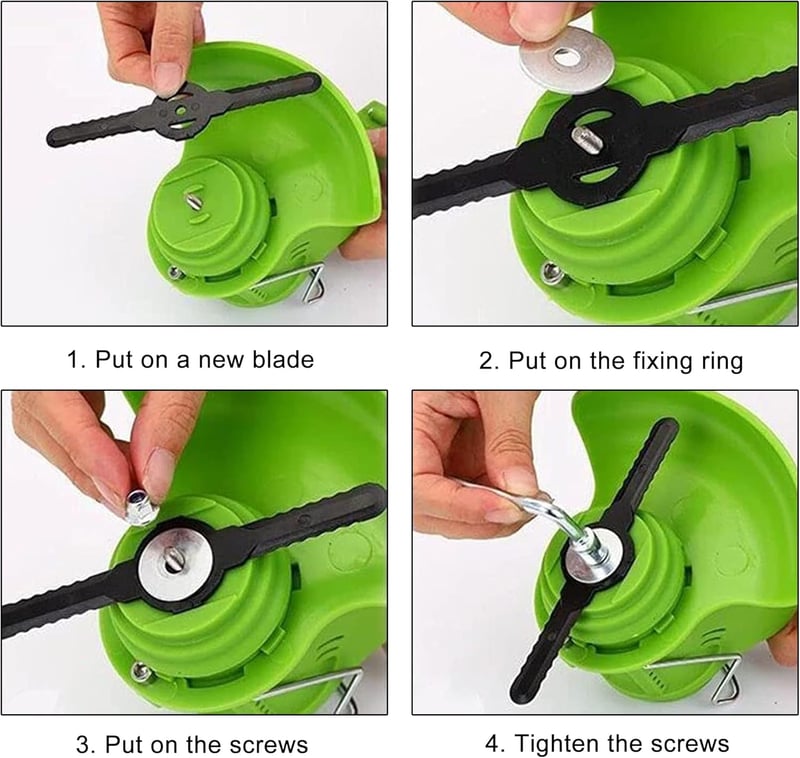 1. Put on a new blade

2. Put on the fixing ring

3. Put on the screws

4. Tighten the screws