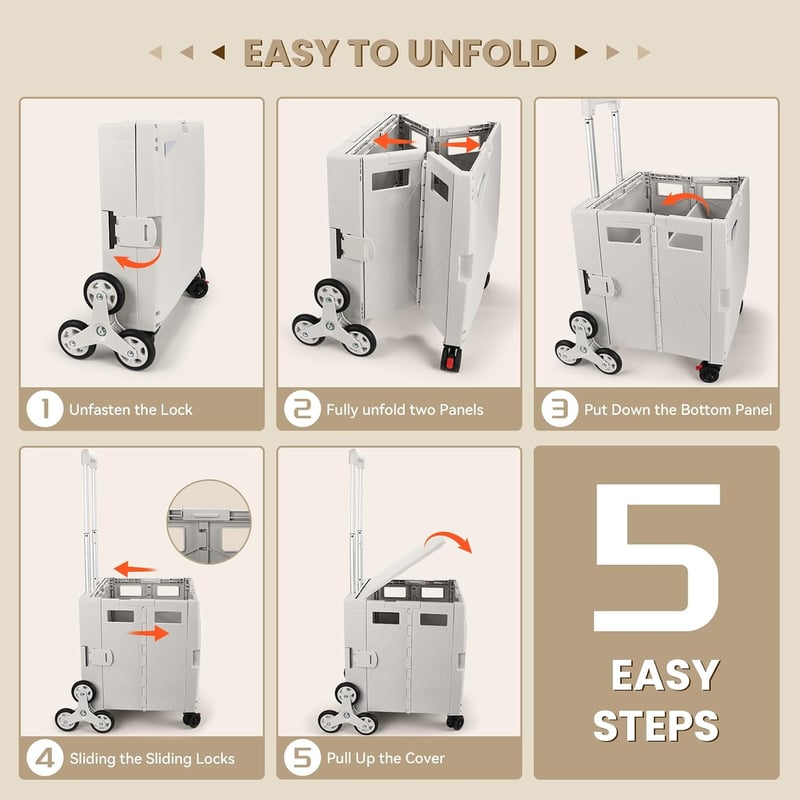 EASY TO UNFOLD

1 Unfasten the Lock

2 Fully unfold two Panels

3 Put Down the Bottom Panel

4 Sliding the Sliding Locks

5 Pull Up the Cover

5
EASY
STEPS