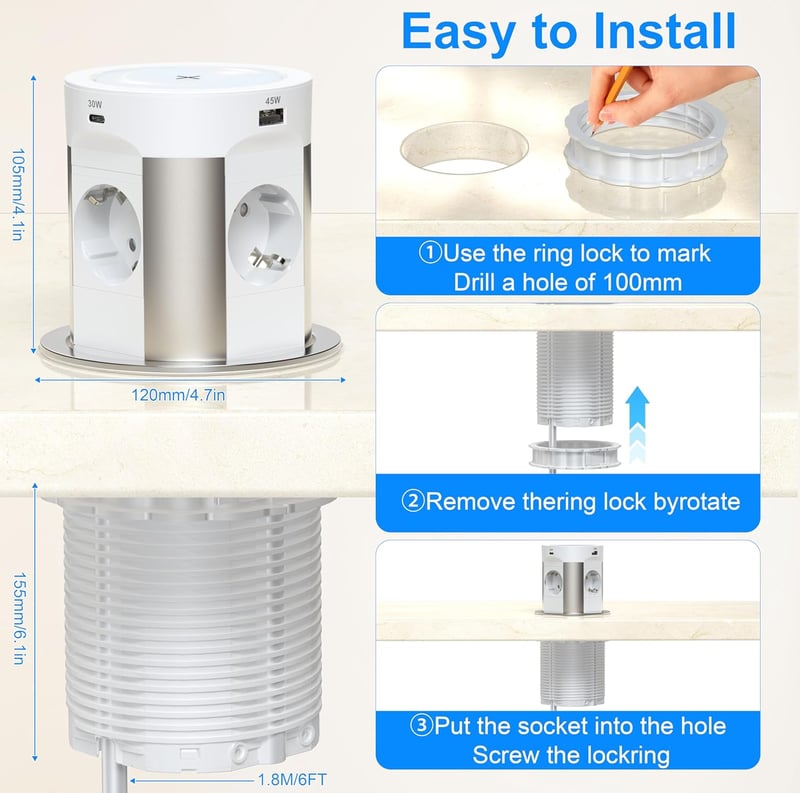 Easy to Install

30W

45W

105mm/4.1in

120mm/4.7in

155mm/6.1in

1.8M/6FT

①Use the ring lock to mark
Drill a hole of 100mm

②Remove thering lock byrotate

③Put the socket into the hole
Screw the lockring